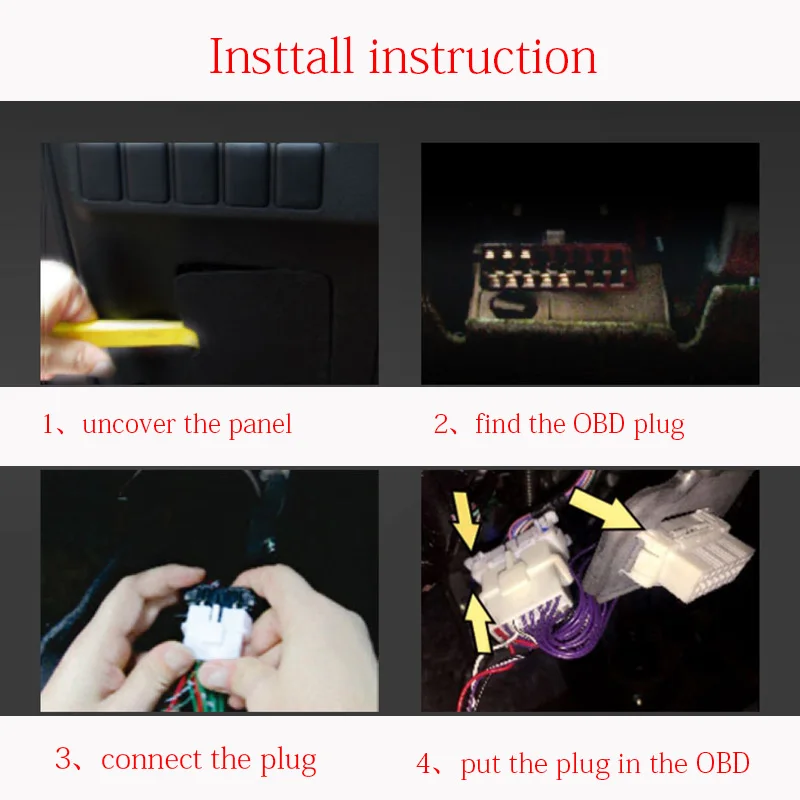 Insttall instruction

1、uncover the panel

2、find the OBD plug

3、connect the plug

4、put the plug in the OBD