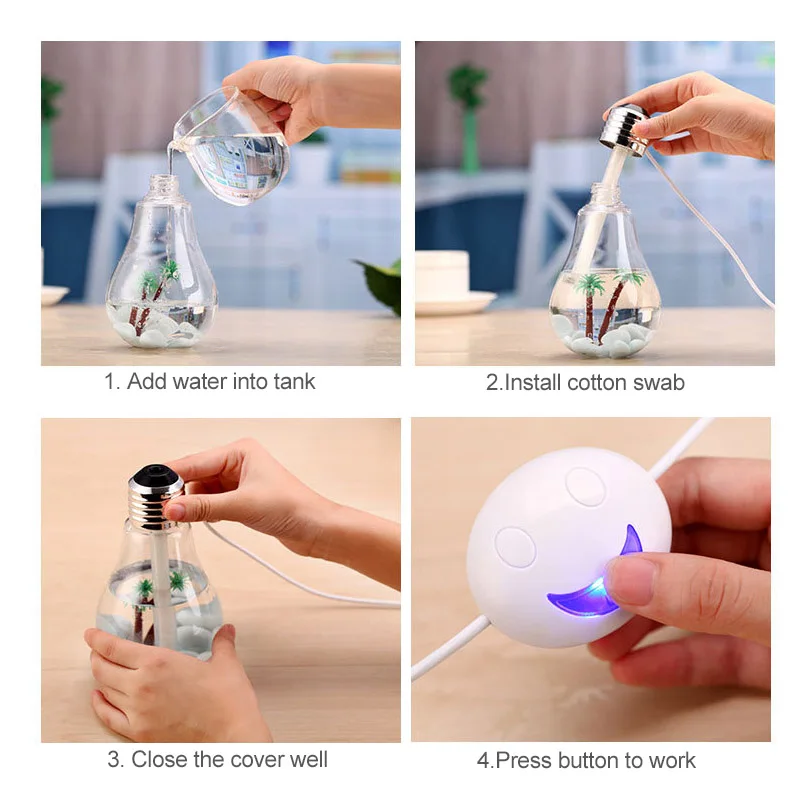 1. Add water into tank

2.Install cotton swab

3. Close the cover well

4.Press button to work