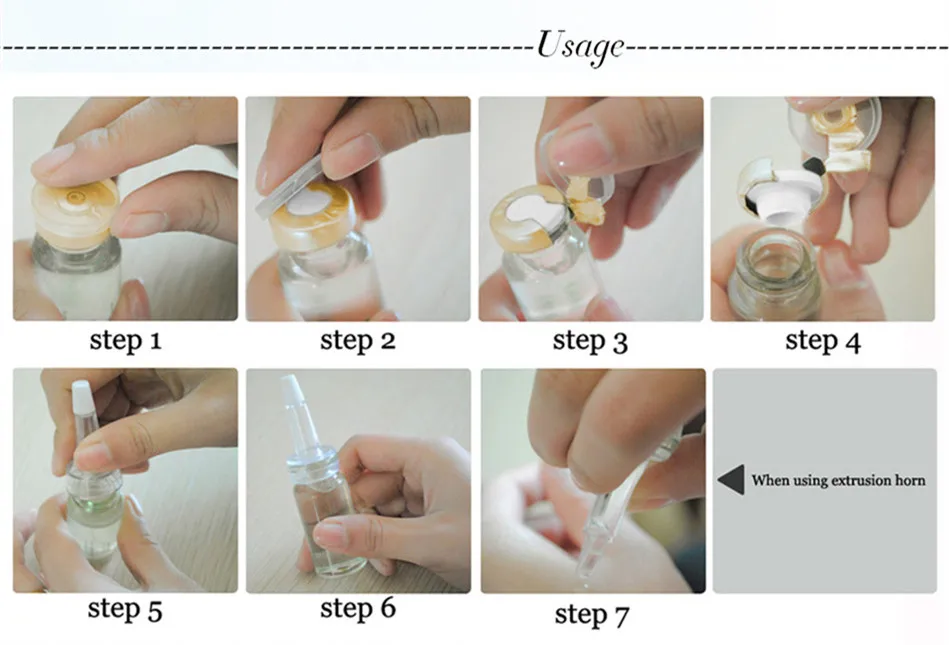 Usage

step 1

step 2

step 3

step 4

step 5

step 6

step 7

When using extrusion horn