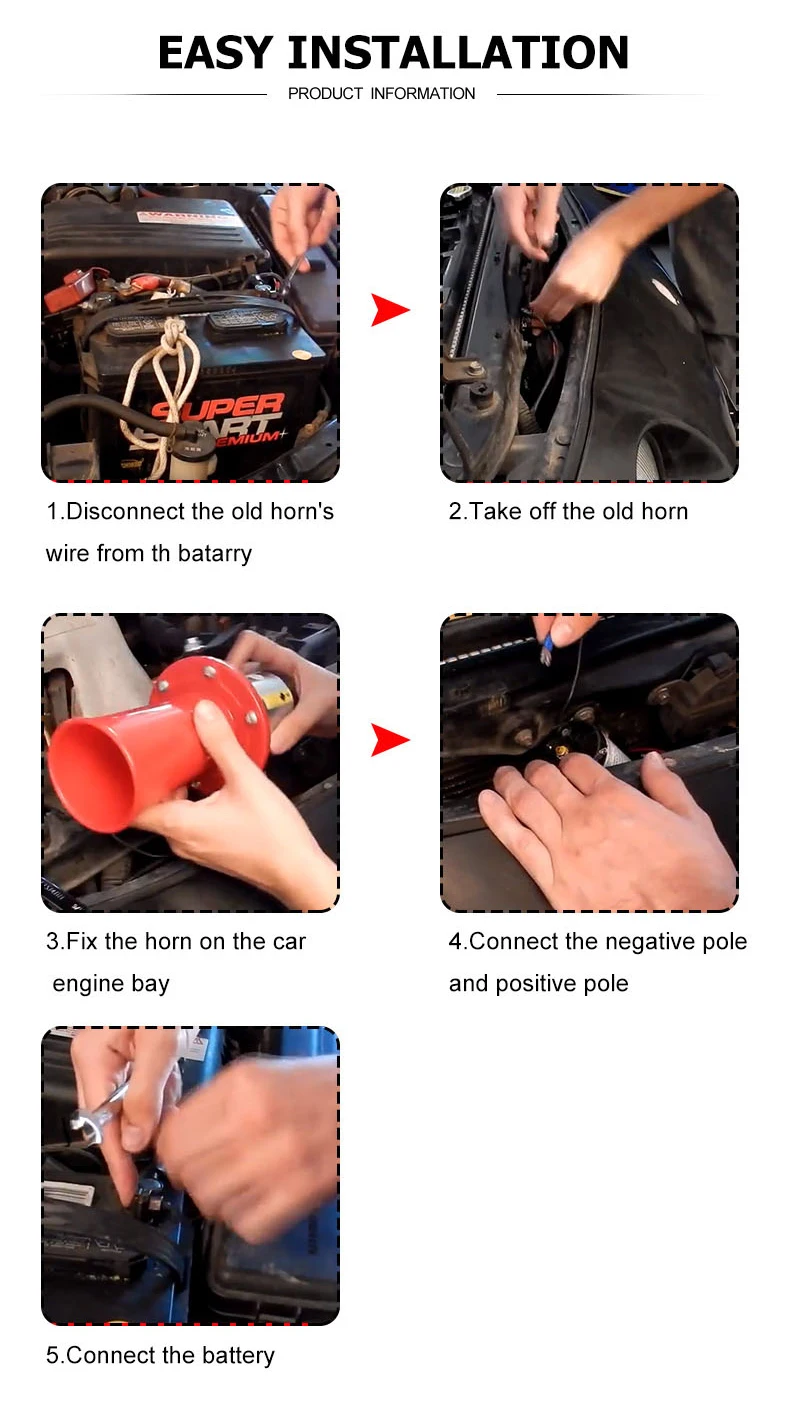 EASY INSTALLATION

PRODUCT INFORMATION

WARNING

SUPER START PREMIUM+

1.Disconnect the old horn's wire from th batarry

2.Take off the old horn

3.Fix the horn on the car engine bay

4.Connect the negative pole and positive pole

5.Connect the battery