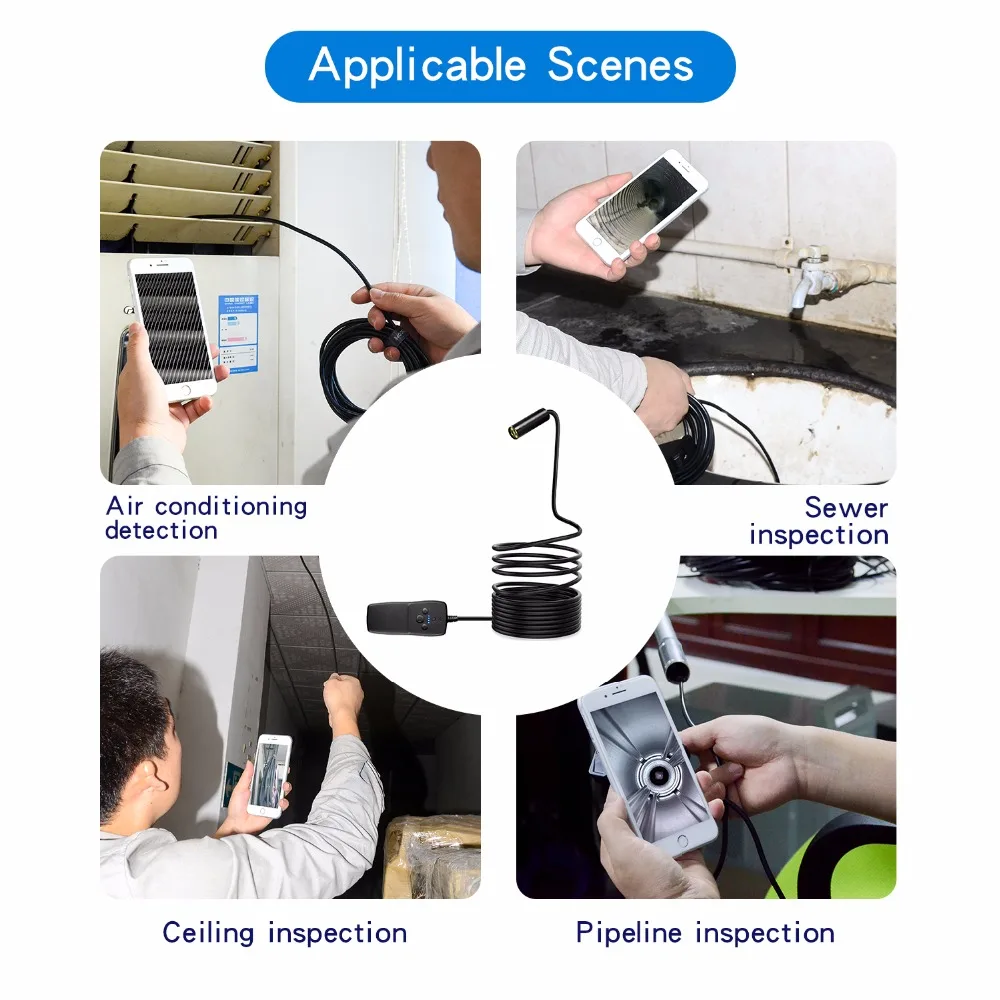 Applicable Scenes

Air conditioning detection

Sewer inspection

Ceiling inspection

Pipeline inspection