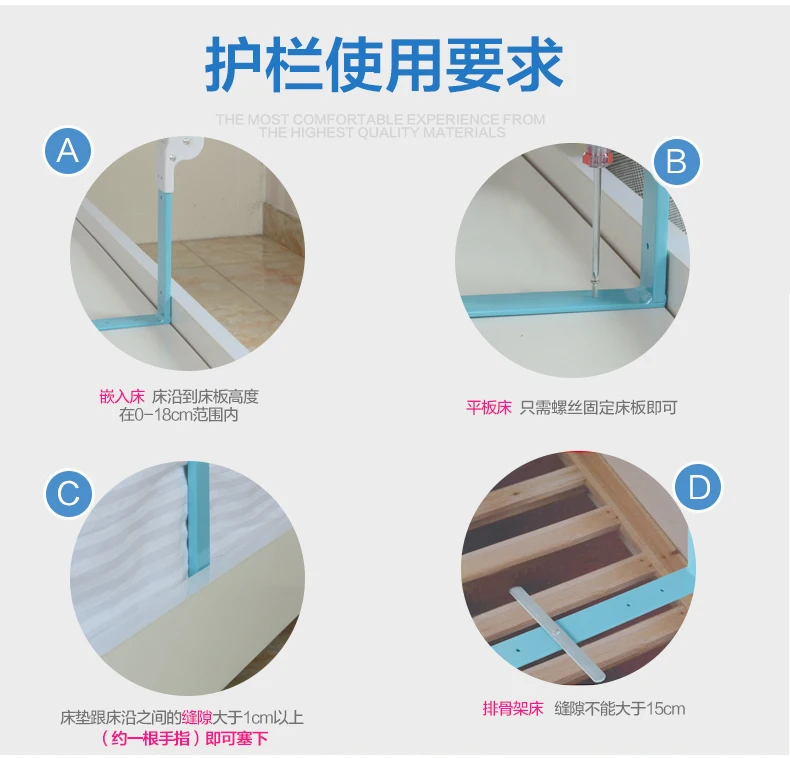 护栏使用要求

THE MOST COMFORTABLE EXPERIENCE FROM THE HIGHEST QUALITY MATERIALS

A

嵌入床 床沿到床板高度在0-18cm范围内

B

平板床 只需螺丝固定床板即可

C

床垫跟床沿之间的缝隙大于1cm以上（约一根手指）即可塞下

D

排骨架床 缝隙不能大于15cm