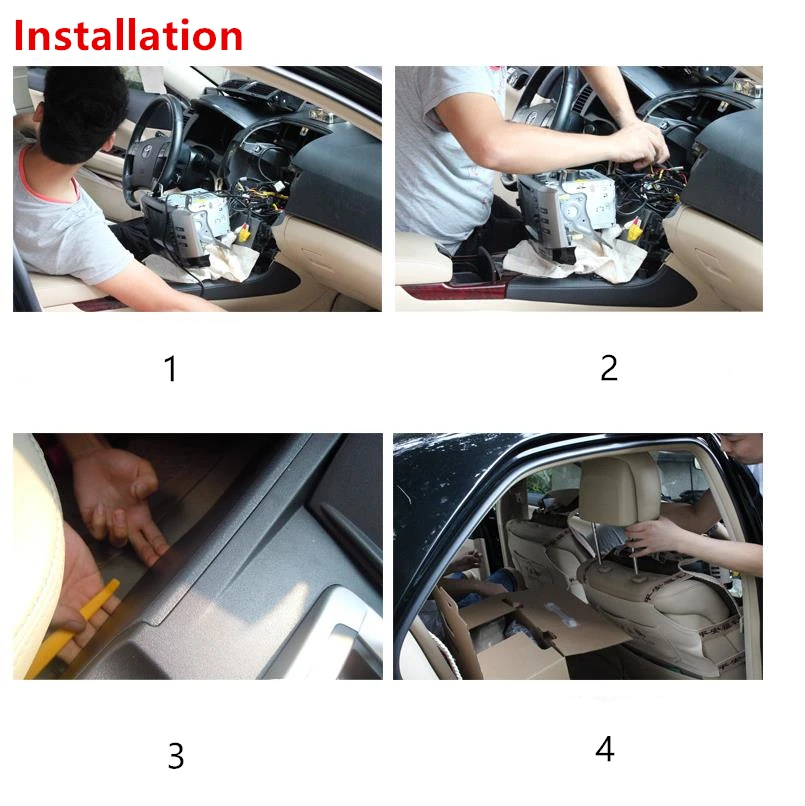 Installation

1

2

3

4