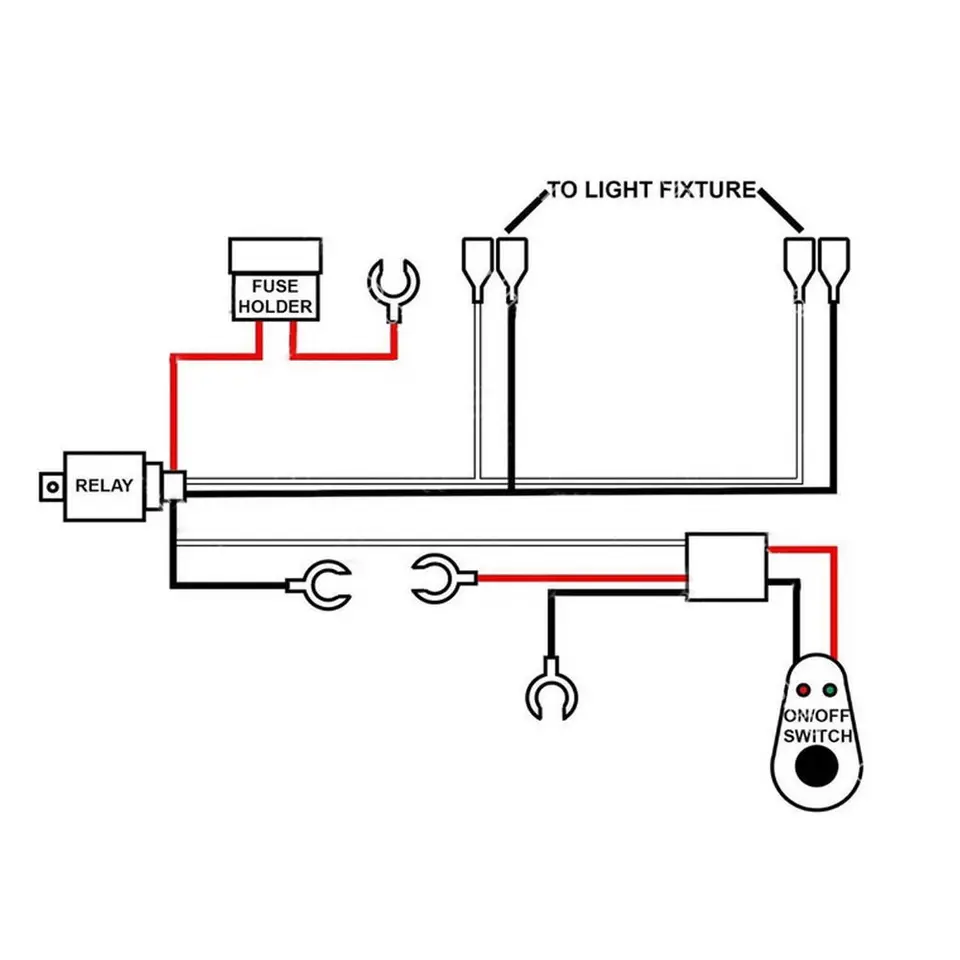 TO LIGHT FIXTURE

FUSE HOLDER

RELAY

ON/OFF SWITCH