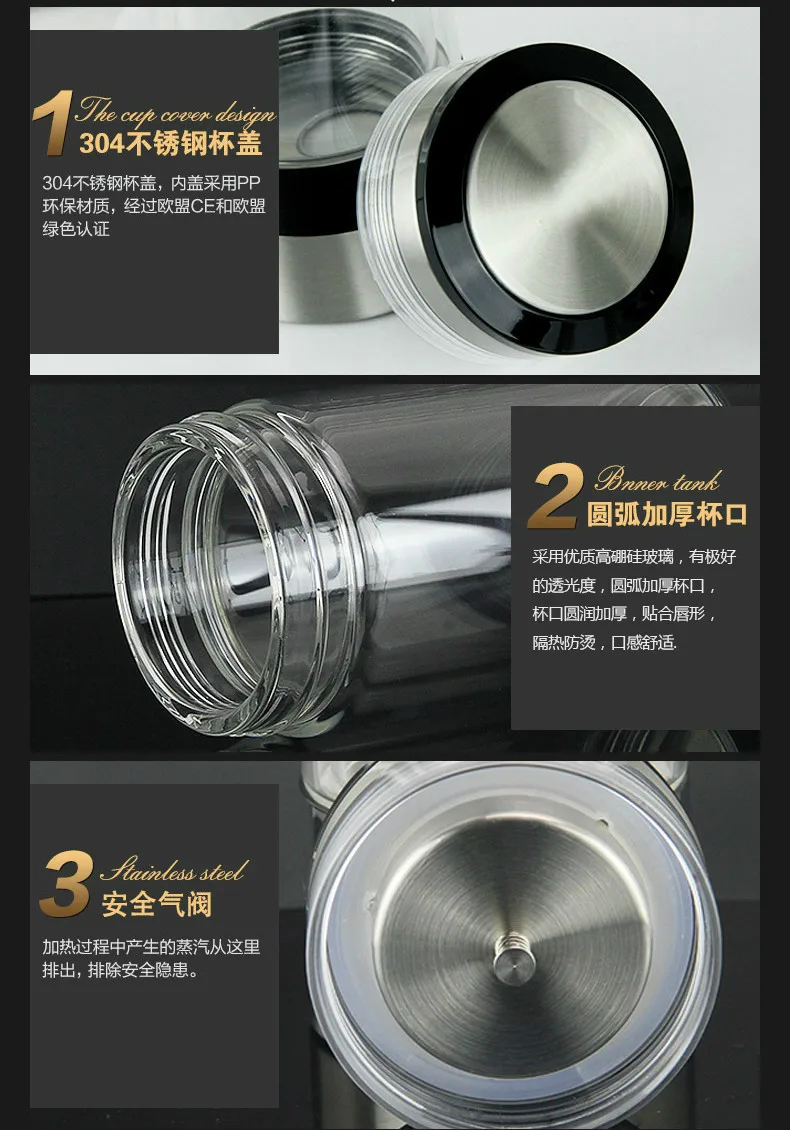 1 The cup cover design
304不锈钢杯盖

304不锈钢杯盖，内盖采用PP环保材质，经过欧盟CE和欧盟绿色认证

2 Bnner tank
圆弧加厚杯口

采用优质高硼硅玻璃，有极好的透光度，圆弧加厚杯口，杯口圆润加厚，贴合唇形，隔热防烫，口感舒适.

3 Stainless steel
安全气阀

加热过程中产生的蒸汽从这里排出，排除安全隐患。