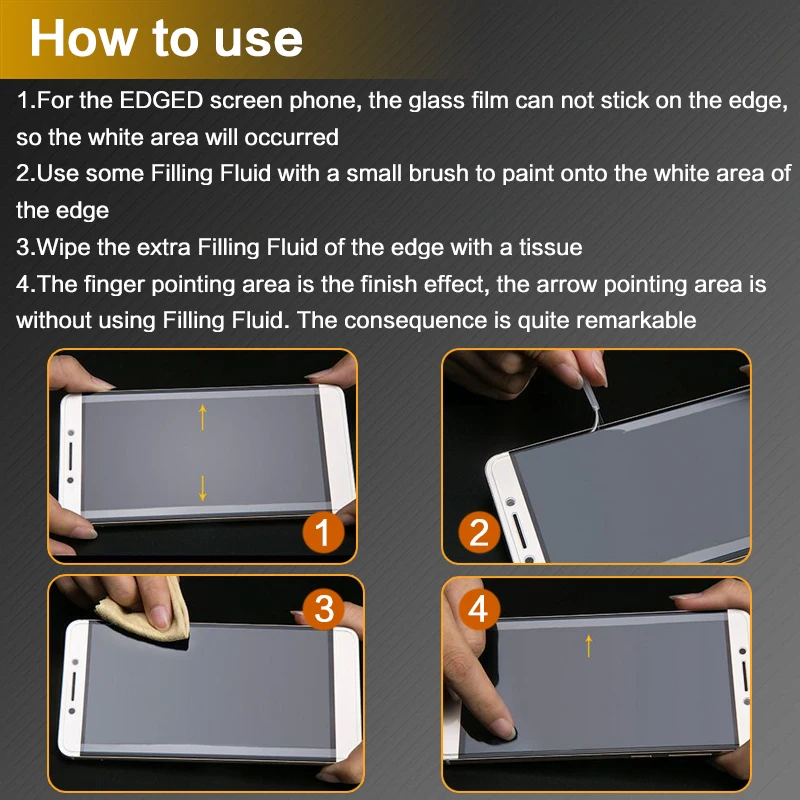 How to use

1.For the EDGED screen phone, the glass film can not stick on the edge, so the white area will occurred

2.Use some Filling Fluid with a small brush to paint onto the white area of the edge

3.Wipe the extra Filling Fluid of the edge with a tissue

4.The finger pointing area is the finish effect, the arrow pointing area is without using Filling Fluid. The consequence is quite remarkable

1

2

3

4