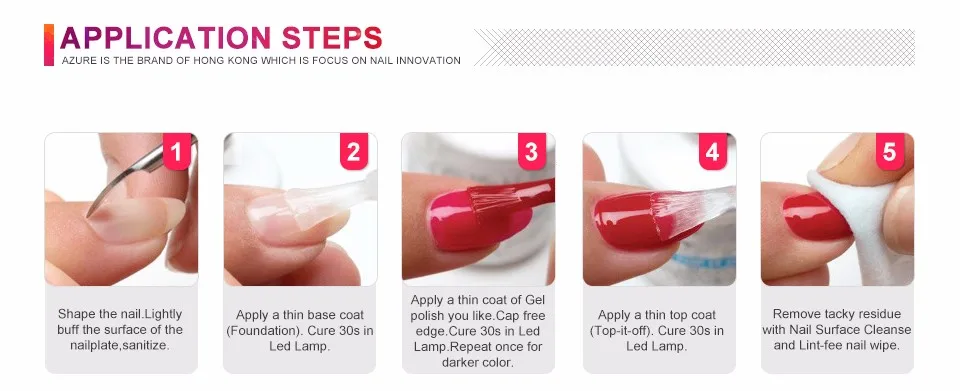 APPLICATION STEPS
AZURE IS THE BRAND OF HONG KONG WHICH IS FOCUS ON NAIL INNOVATION

1
Shape the nail.Lightly buff the surface of the nailplate,sanitize.

2
Apply a thin base coat (Foundation). Cure 30s in Led Lamp.

3
Apply a thin coat of Gel polish you like.Cap free edge.Cure 30s in Led Lamp.Repeat once for darker color.

4
Apply a thin top coat (Top-it-off). Cure 30s in Led Lamp.

5
Remove tacky residue with Nail Surface Cleanse and Lint-fee nail wipe.