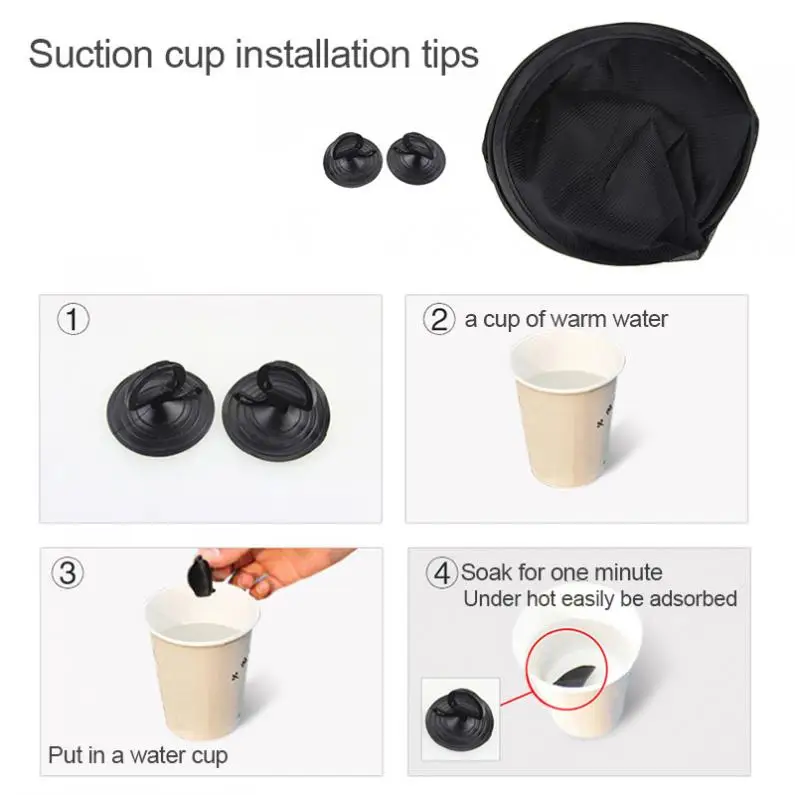 Suction cup installation tips

①

② a cup of warm water

③

Put in a water cup

④ Soak for one minute
Under hot easily be adsorbed