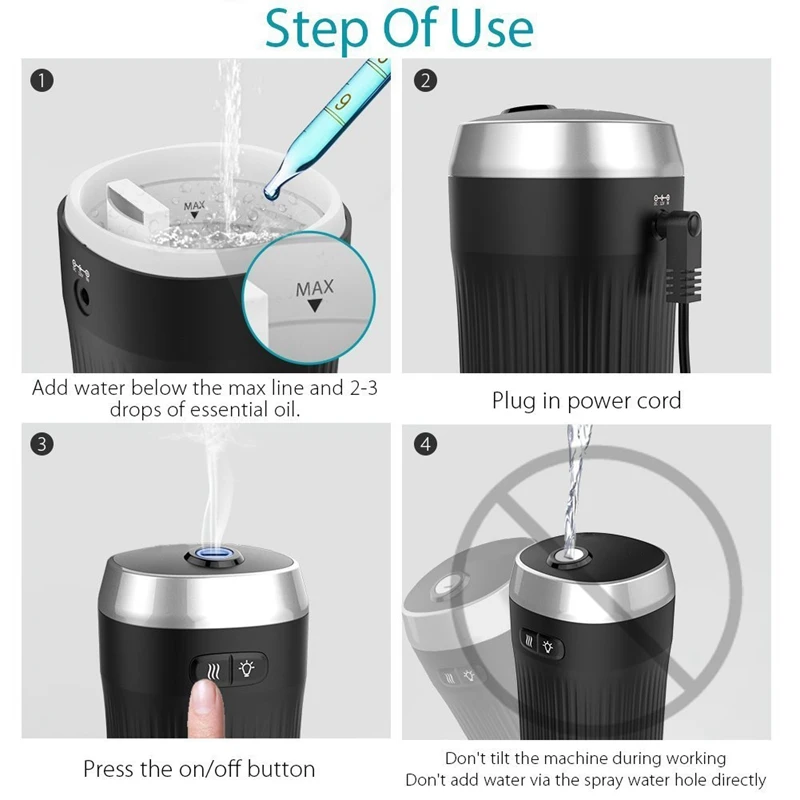 Step Of Use

1

MAX

MAX

Add water below the max line and 2-3 drops of essential oil.

2

Plug in power cord

3

Press the on/off button

4

Don't tilt the machine during working
Don't add water via the spray water hole directly