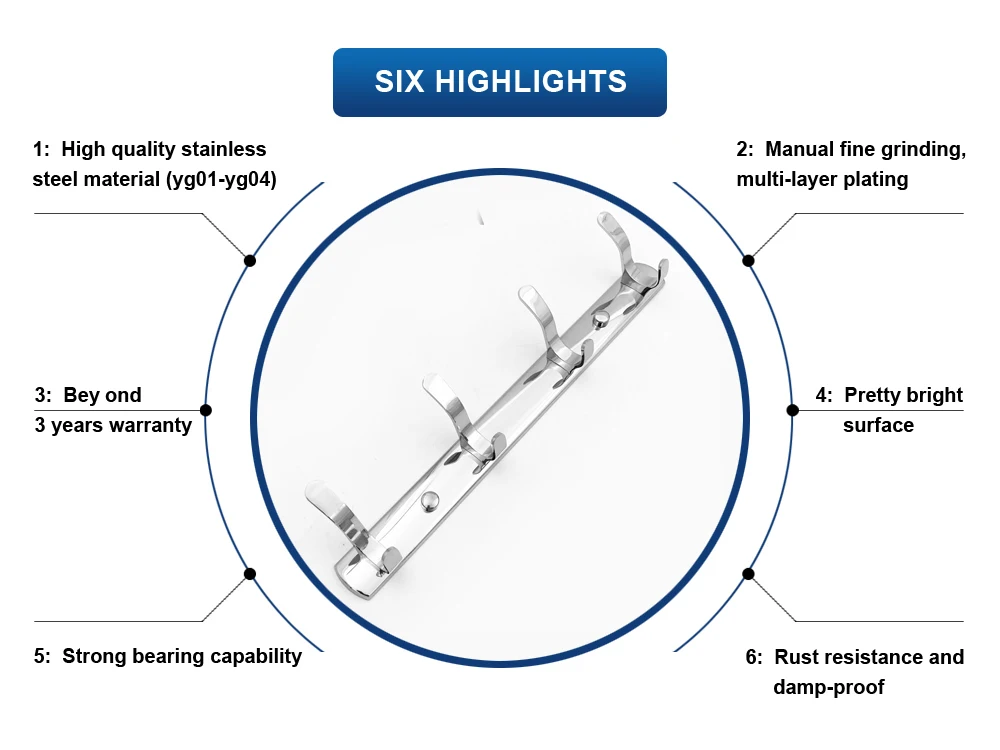 SIX HIGHLIGHTS

1: High quality stainless steel material (yg01-yg04)

2: Manual fine grinding, multi-layer plating

3: Bey ond 3 years warranty

4: Pretty bright surface

5: Strong bearing capability

6: Rust resistance and damp-proof