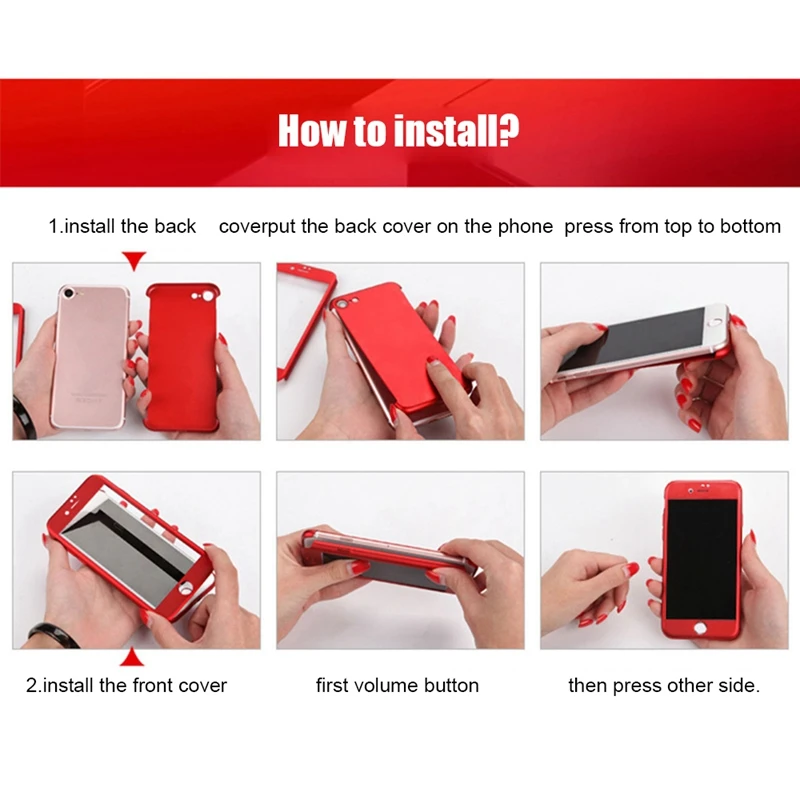 How to install?

1.install the back coverput the back cover on the phone press from top to bottom

2.install the front cover first volume button then press other side.