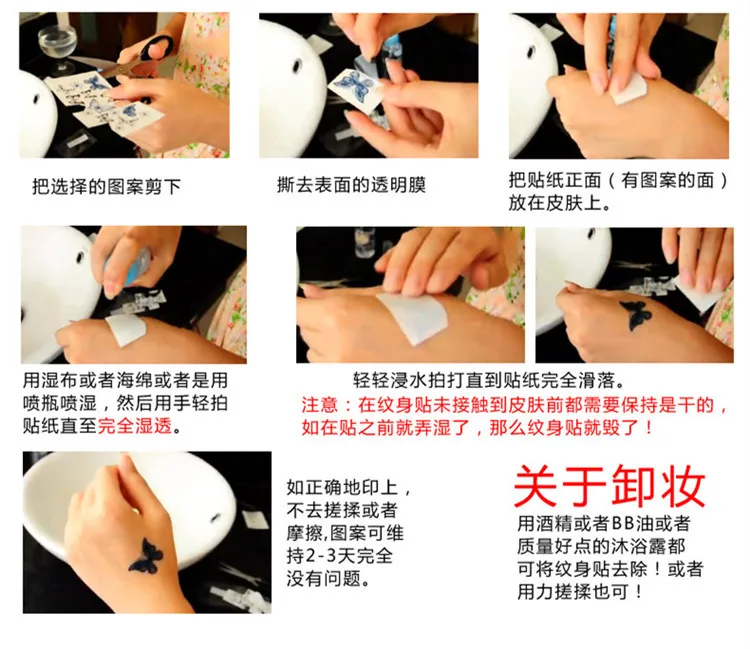 把选择的图案剪下

撕去表面的透明膜

把贴纸正面（有图案的面）放在皮肤上。

用湿布或者海绵或者是用喷瓶喷湿，然后用手轻拍贴纸直至完全湿透。

轻轻浸水拍打直到贴纸完全滑落。

注意：在纹身贴未接触到皮肤前都需要保持是干的，如在贴之前就弄湿了，那么纹身贴就毁了！

如正确地印上，不去搓揉或者摩擦,图案可维持2-3天完全没有问题。

关于卸妆

用酒精或者BB油或者质量好点的沐浴露都可将纹身贴去除！或者用力搓揉也可！