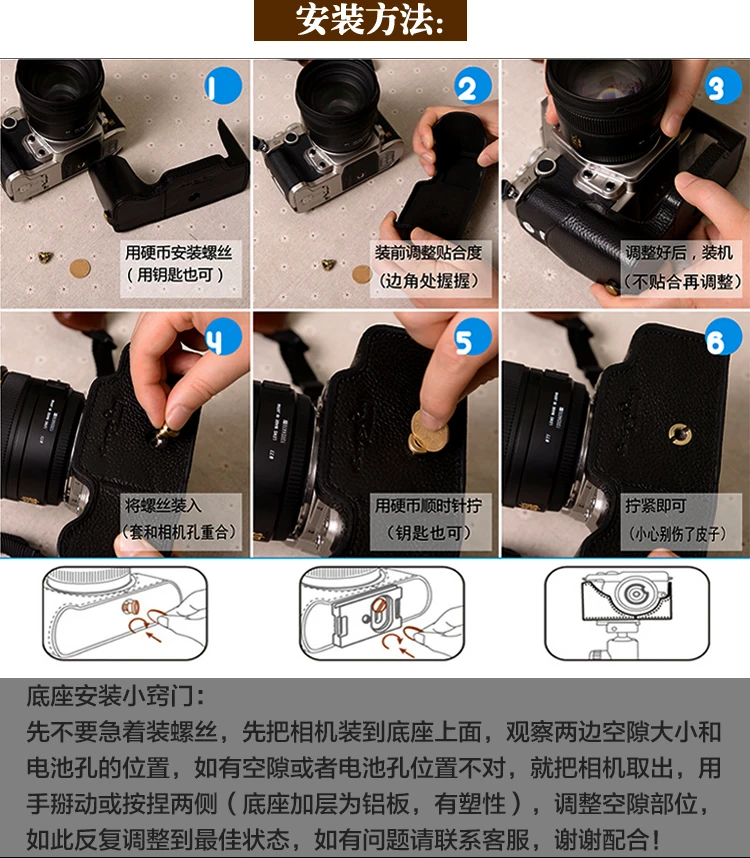 安装方法:

1
用硬币安装螺丝
（用钥匙也可）

2
装前调整贴合度
（边角处握握）

3
调整好后，装机
（不贴合再调整）

4
将螺丝装入
（套和相机孔重合）

5
用硬币顺时针拧
（钥匙也可）

6
拧紧即可
（小心别伤了皮子）

底座安装小窍门：
先不要急着装螺丝，先把相机装到底座上面，观察两边空隙大小和电池孔的位置，如有空隙或者电池孔位置不对，就把相机取出，用手掰动或按捏两侧（底座加层为铝板，有塑性），调整空隙部位，如此反复调整到最佳状态，如有问题请联系客服，谢谢配合！