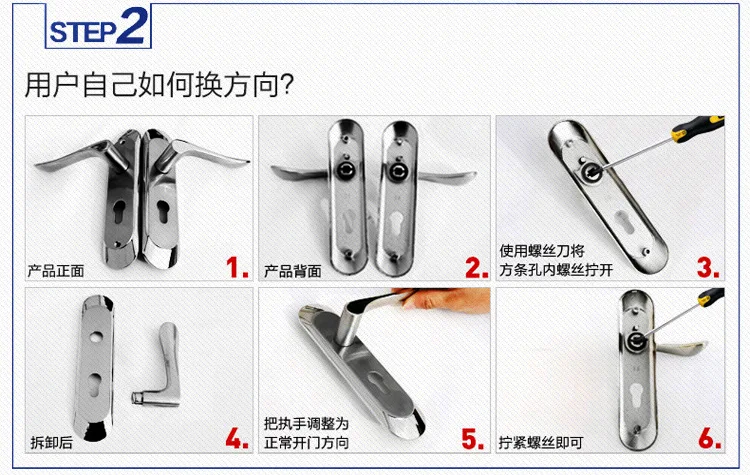 STEP2

用户自己如何换方向?

产品正面 1.

产品背面 2.

使用螺丝刀将方条孔内螺丝拧开 3.

拆卸后 4.

把执手调整为正常开门方向 5.

拧紧螺丝即可 6.