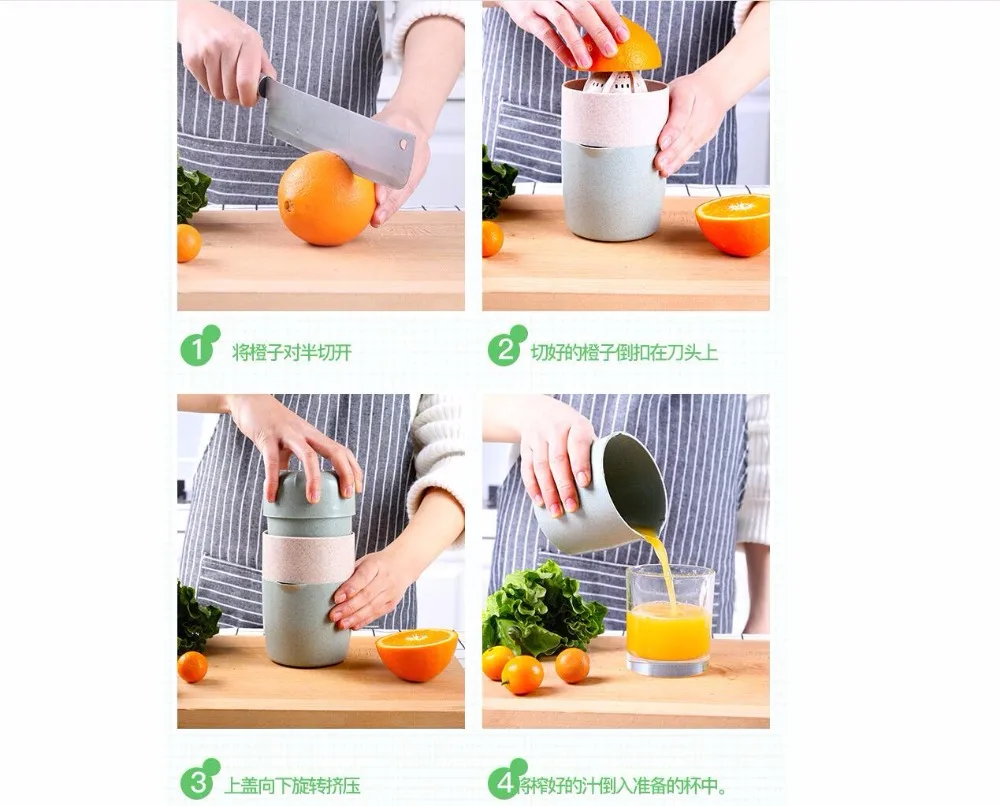 1 将橙子对半切开

2 切好的橙子倒扣在刀头上

3 上盖向下旋转挤压

4 将榨好的汁倒入准备的杯中。