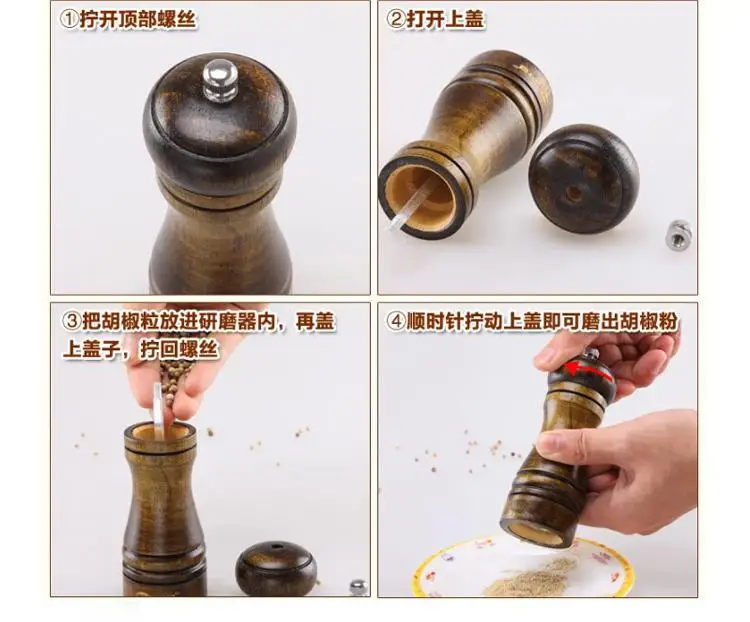 ①拧开顶部螺丝

②打开上盖

③把胡椒粒放进研磨器内，再盖上盖子，拧回螺丝

④顺时针拧动上盖即可磨出胡椒粉