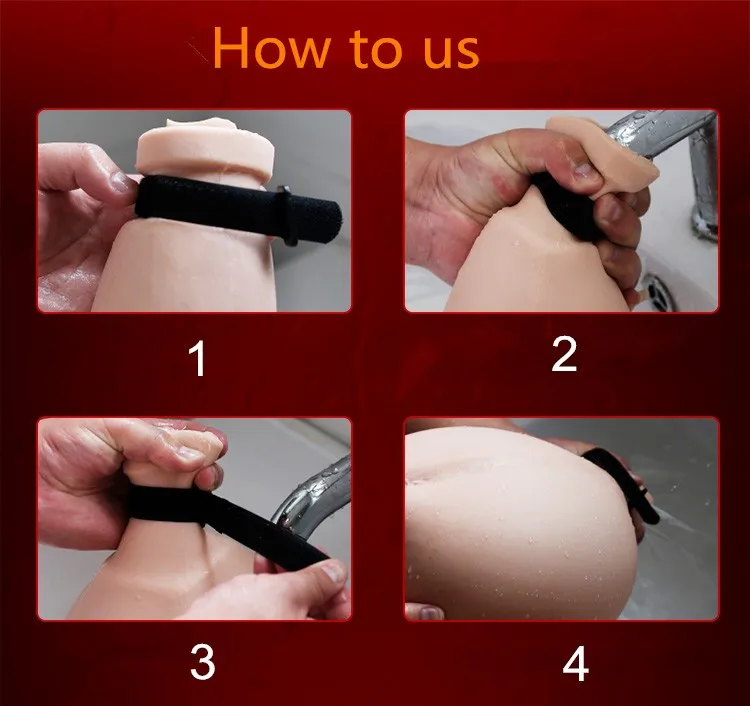 How to us

1

2

3

4