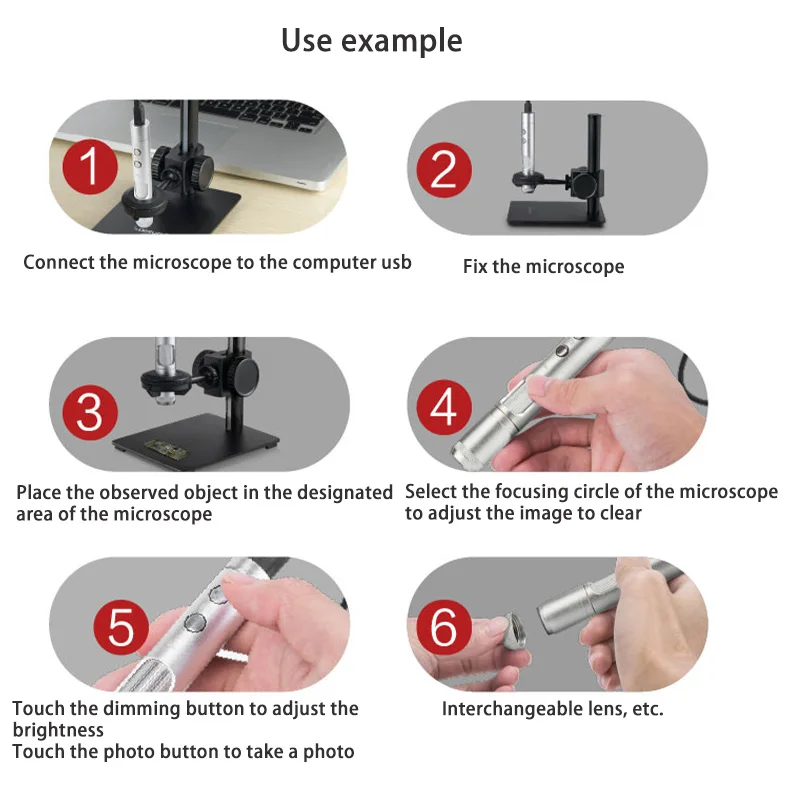 Use example

1

Connect the microscope to the computer usb

2

Fix the microscope

3

Place the observed object in the designated area of the microscope

4

Select the focusing circle of the microscope to adjust the image to clear

5

Touch the dimming button to adjust the brightness
Touch the photo button to take a photo

6

Interchangeable lens, etc.