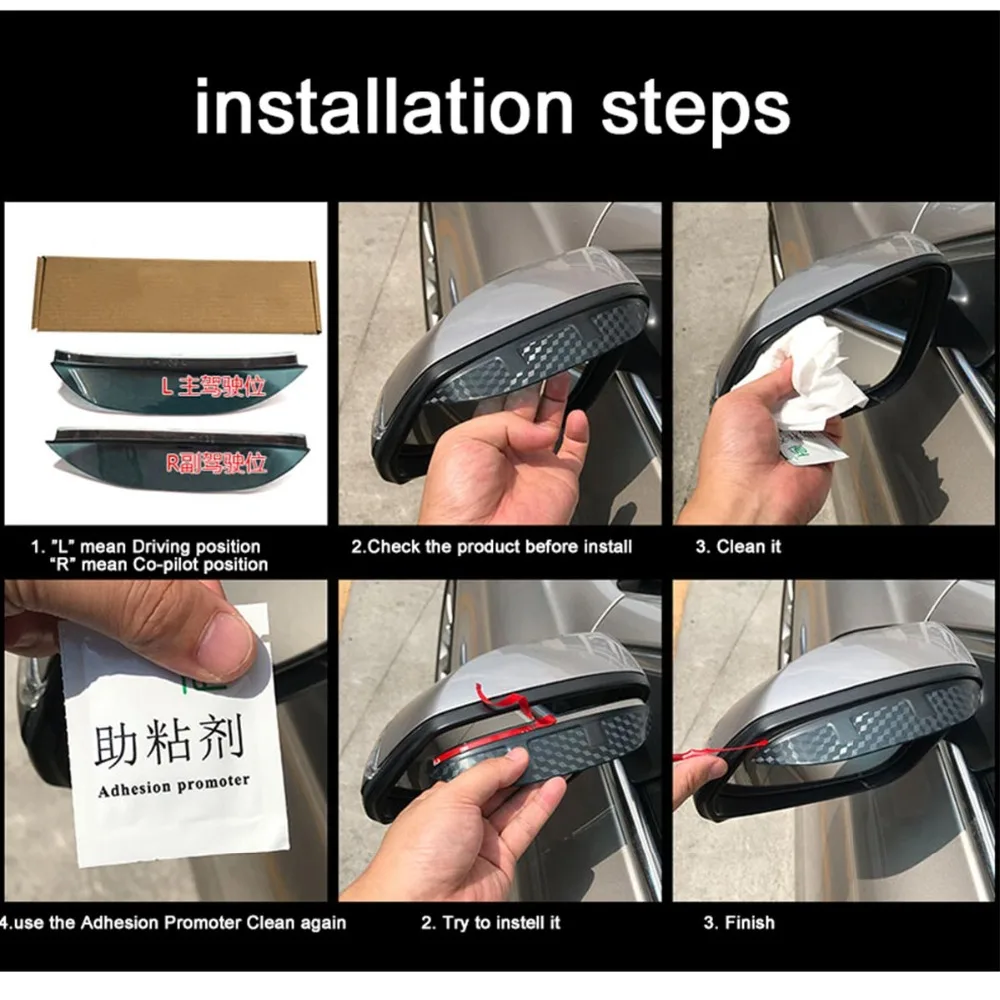 installation steps

L 主驾驶位

R副驾驶位

1. "L" mean Driving position
"R" mean Co-pilot position

2.Check the product before install

3. Clean it

助粘剂
Adhesion promoter

4.use the Adhesion Promoter Clean again

2. Try to instell it

3. Finish