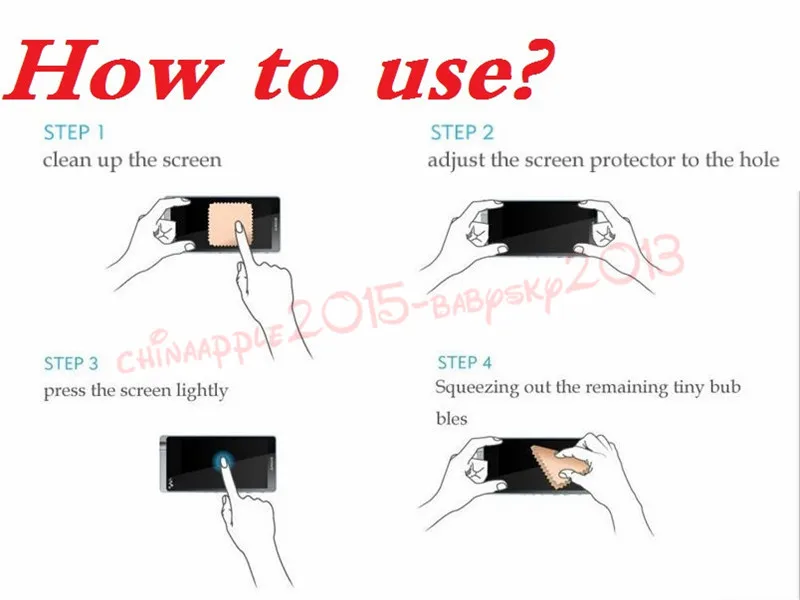 How to use?

STEP 1
clean up the screen

STEP 2
adjust the screen protector to the hole

CHINAAPPLE2015-BABYSKY2013

STEP 3
press the screen lightly

STEP 4
Squeezing out the remaining tiny bub bles