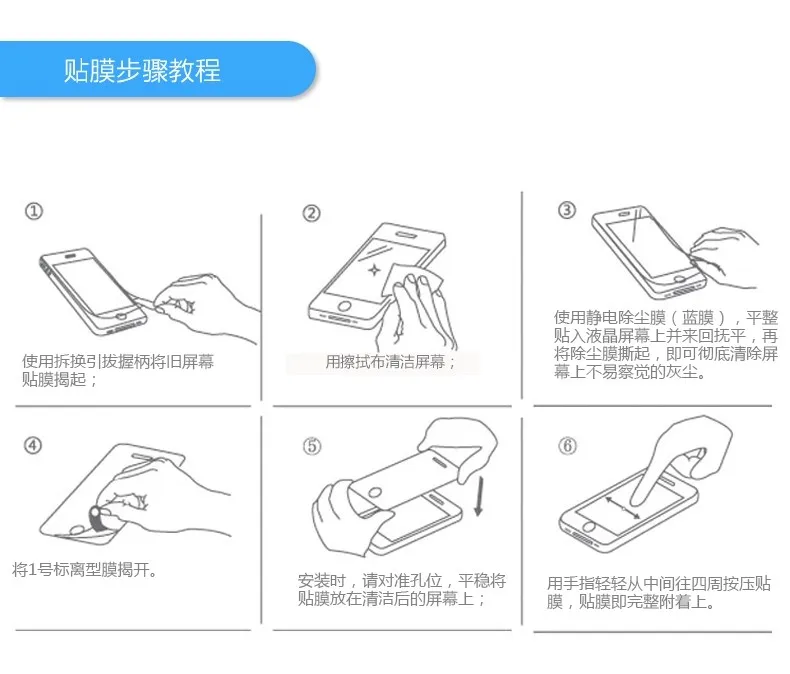 贴膜步骤教程

①
使用拆换引拔握柄将旧屏幕贴膜揭起；

②
用擦拭布清洁屏幕；

③
使用静电除尘膜（蓝膜），平整贴入液晶屏幕上并来回抚平，再将除尘膜撕起，即可彻底清除屏幕上不易察觉的灰尘。

④
将1号标离型膜揭开。

⑤
安装时，请对准孔位，平稳将贴膜放在清洁后的屏幕上；

⑥
用手指轻轻从中间往四周按压贴膜，贴膜即完整附着上。