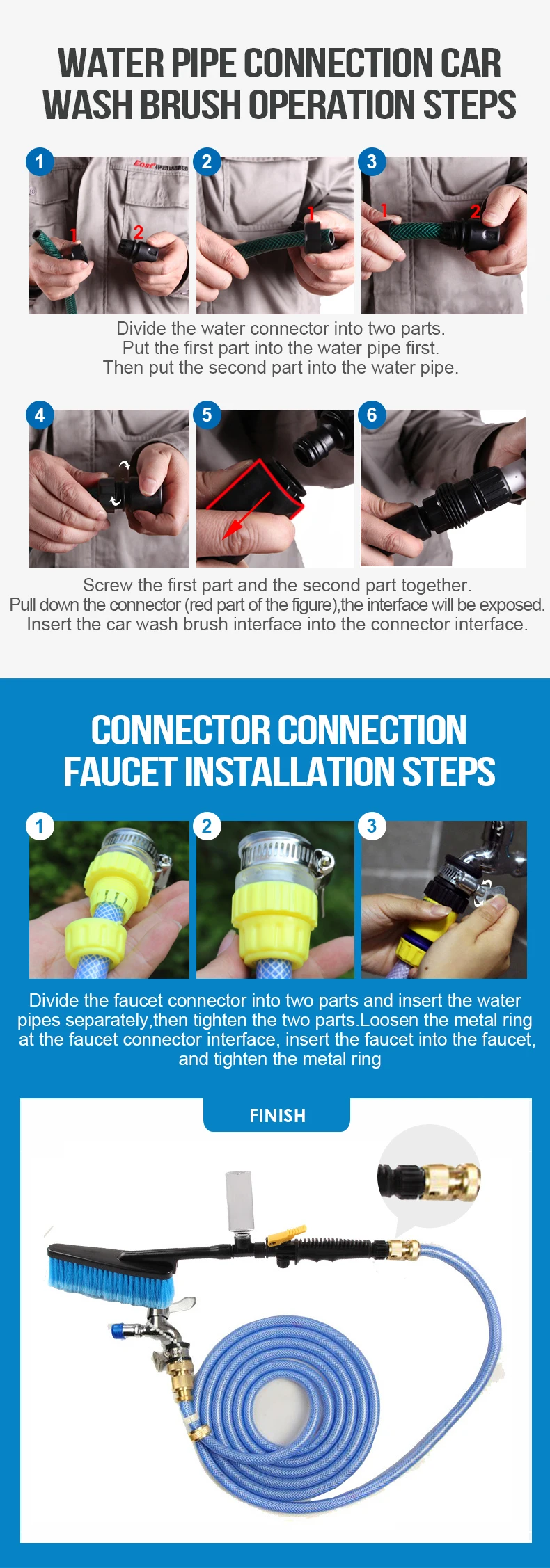 WATER PIPE CONNECTION CAR WASH BRUSH OPERATION STEPS

1

1 2

2

1

3

1 2

Divide the water connector into two parts.
Put the first part into the water pipe first.
Then put the second part into the water pipe.

4

5

6

Screw the first part and the second part together.
Pull down the connector (red part of the figure),the interface will be exposed.
Insert the car wash brush interface into the connector interface.

CONNECTOR CONNECTION FAUCET INSTALLATION STEPS

1

2

3

Divide the faucet connector into two parts and insert the water pipes separately,then tighten the two parts.Loosen the metal ring at the faucet connector interface, insert the faucet into the faucet, and tighten the metal ring

FINISH