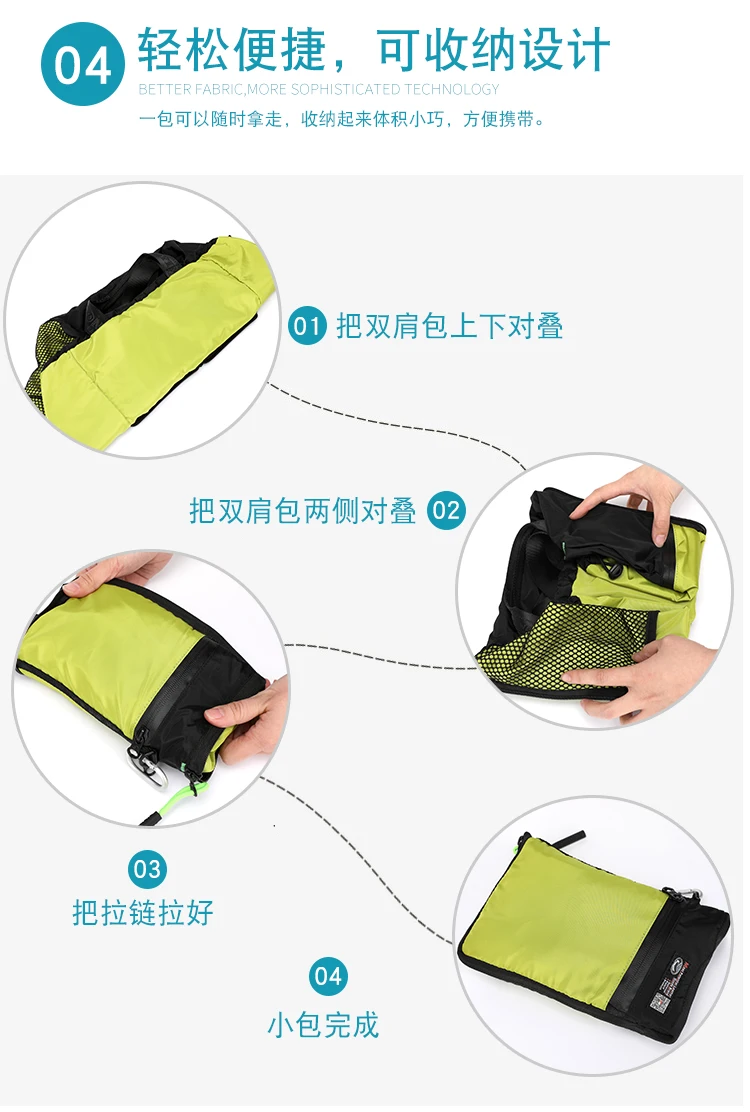 04 轻松便捷，可收纳设计

BETTER FABRIC,MORE SOPHISTICATED TECHNOLOGY

一包可以随时拿走，收纳起来体积小巧，方便携带。

01 把双肩包上下对叠

把双肩包两侧对叠 02

03
把拉链拉好

04
小包完成