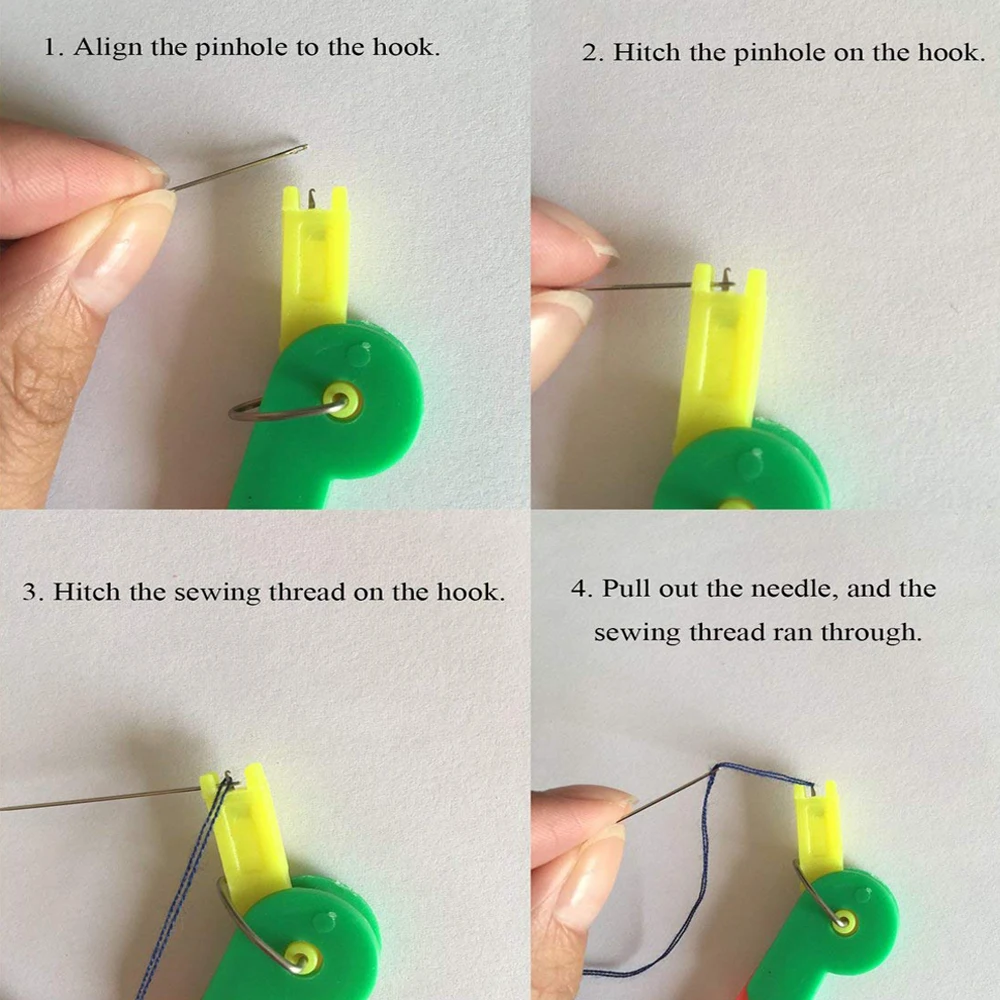 1. Align the pinhole to the hook.

2. Hitch the pinhole on the hook.

3. Hitch the sewing thread on the hook.

4. Pull out the needle, and the sewing thread ran through.