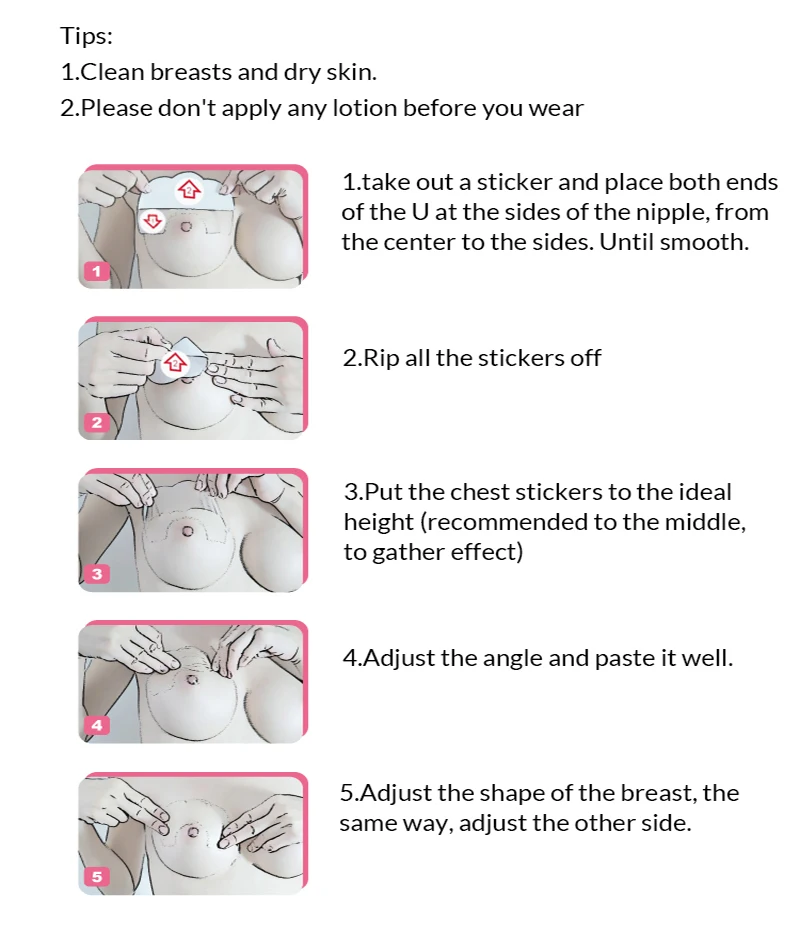 Tips:
1.Clean breasts and dry skin.
2.Please don't apply any lotion before you wear

1

1.take out a sticker and place both ends of the U at the sides of the nipple, from the center to the sides. Until smooth.

2

2.Rip all the stickers off

3

3.Put the chest stickers to the ideal height (recommended to the middle, to gather effect)

4

4.Adjust the angle and paste it well.

5

5.Adjust the shape of the breast, the same way, adjust the other side.