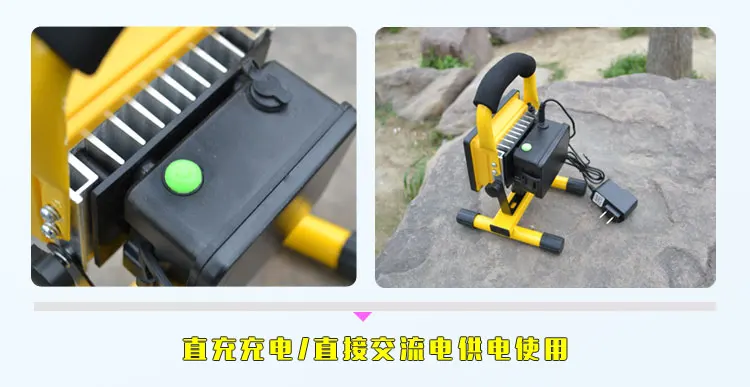 直充充电/直接交流电供电使用