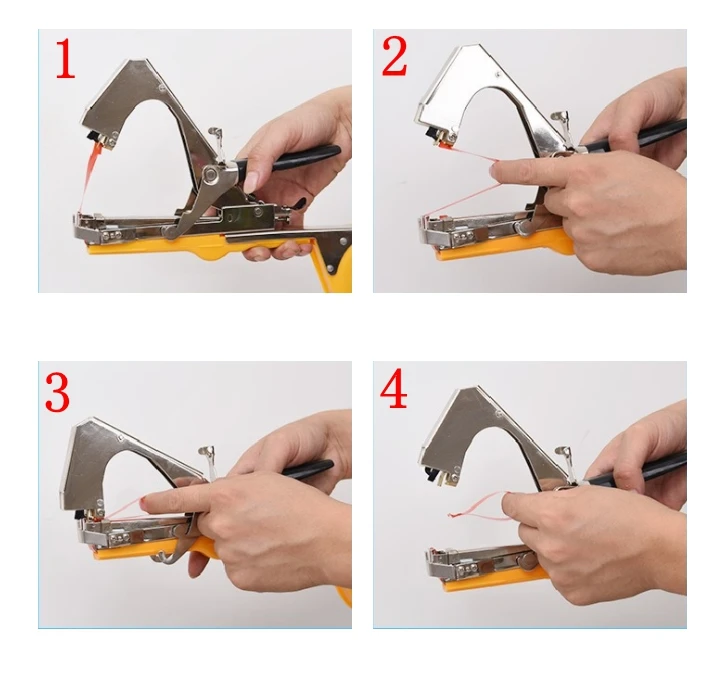 1

2

3

4