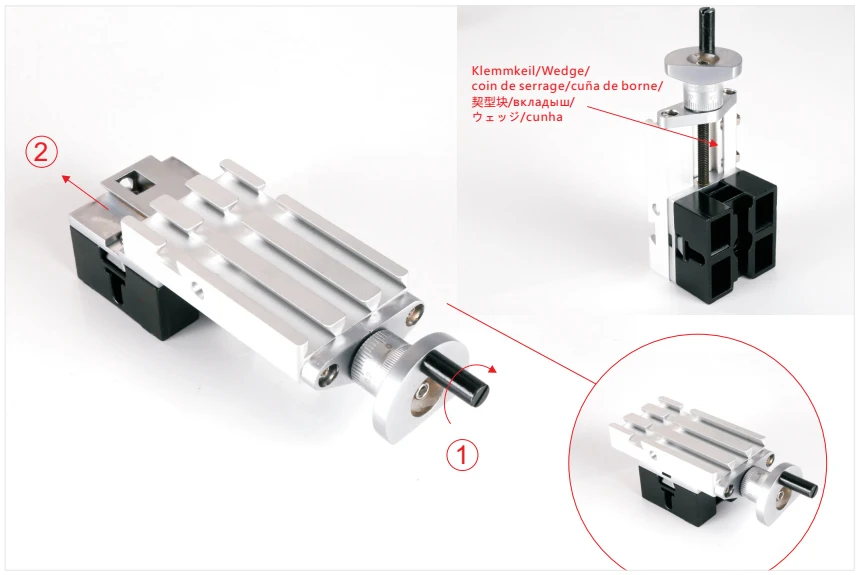 Klemmkeil/Wedge/
coin de serrage/cuña de borne/
契型块/вкладыш/
ウェッジ/cunha

2

1