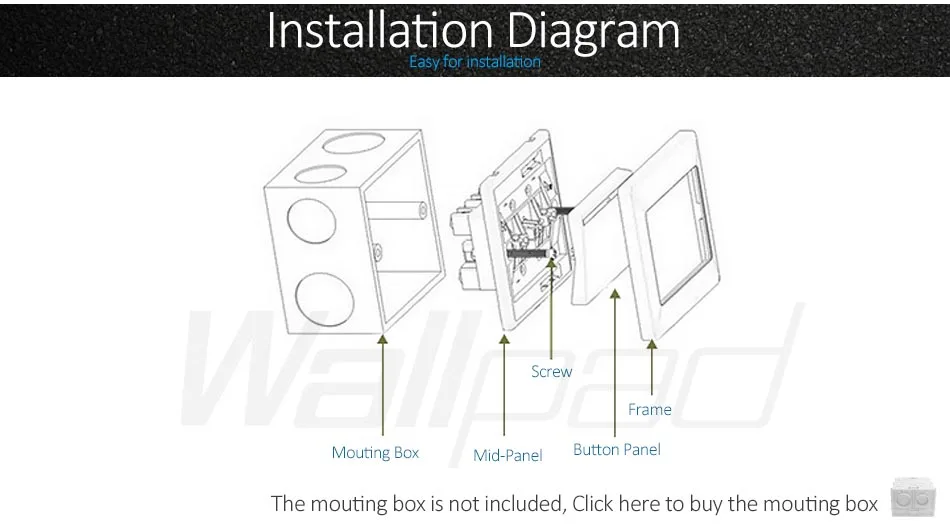 Installation Diagram
Easy for installation

Wallpad

Screw
Frame
Mouting Box
Mid-Panel
Button Panel

The mouting box is not included, Click here to buy the mouting box