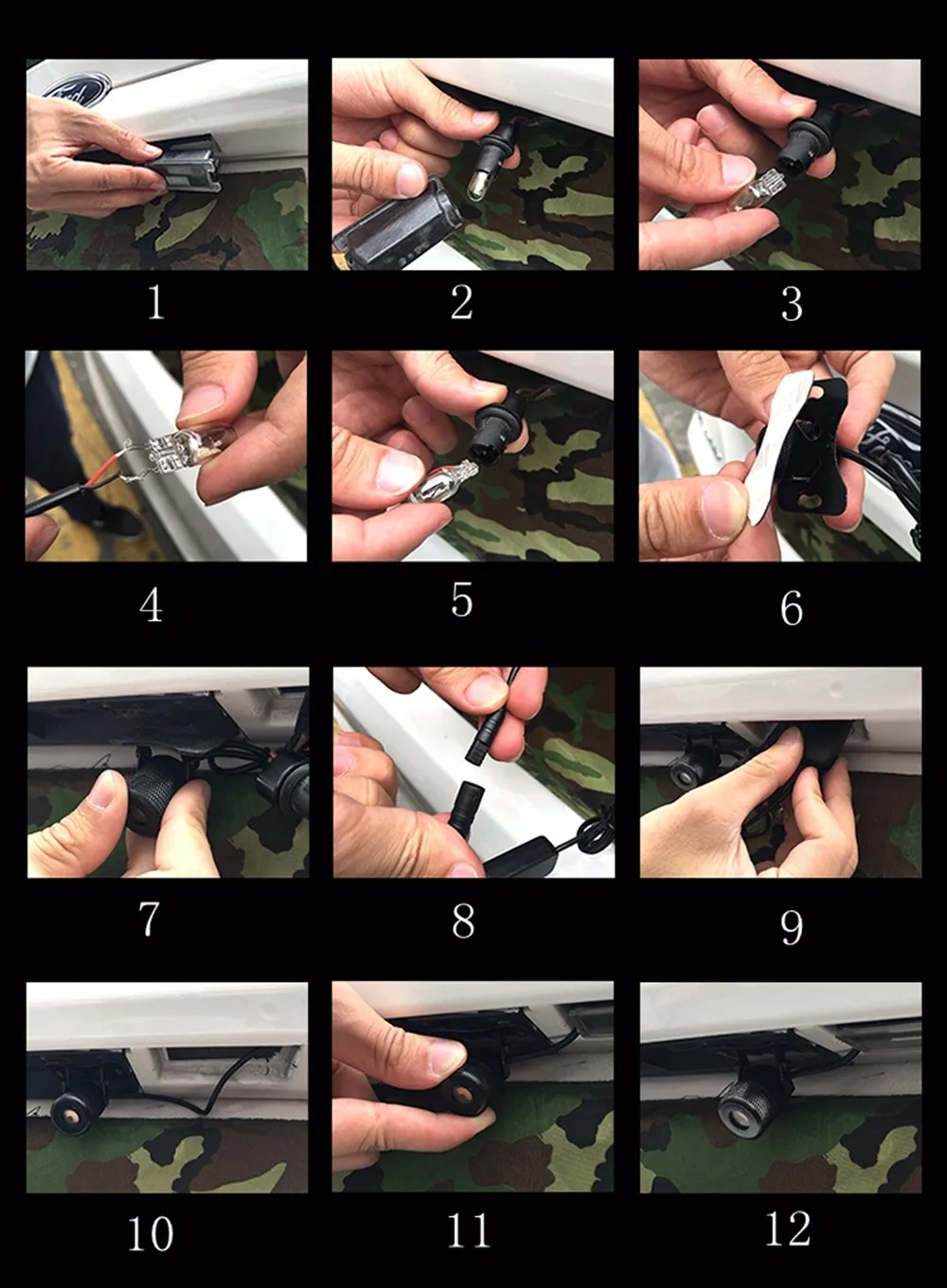 1 2 3

4 5 6

7 8 9

10 11 12