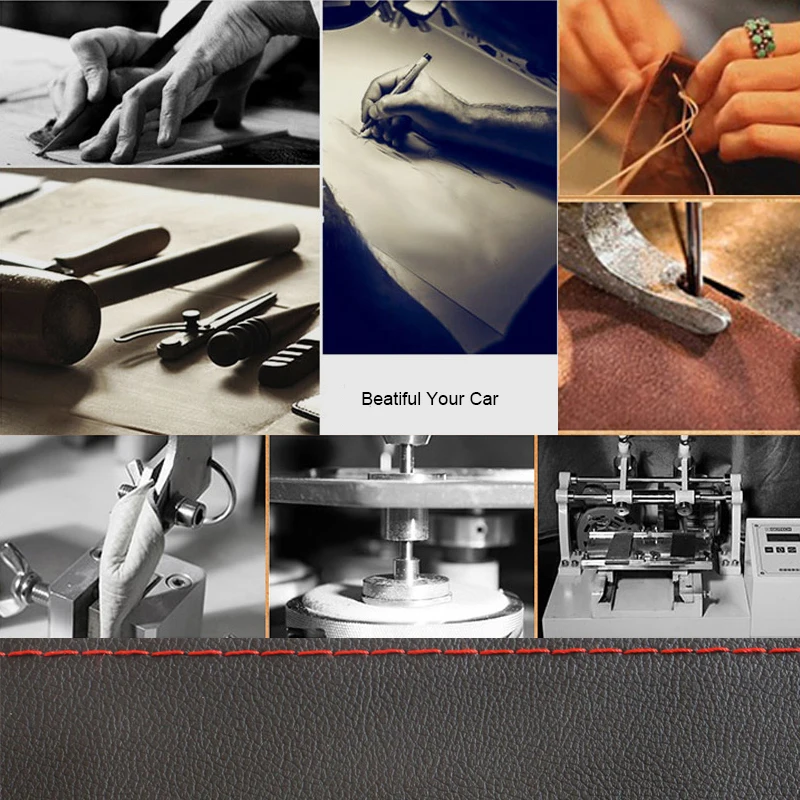 Beatiful Your Car