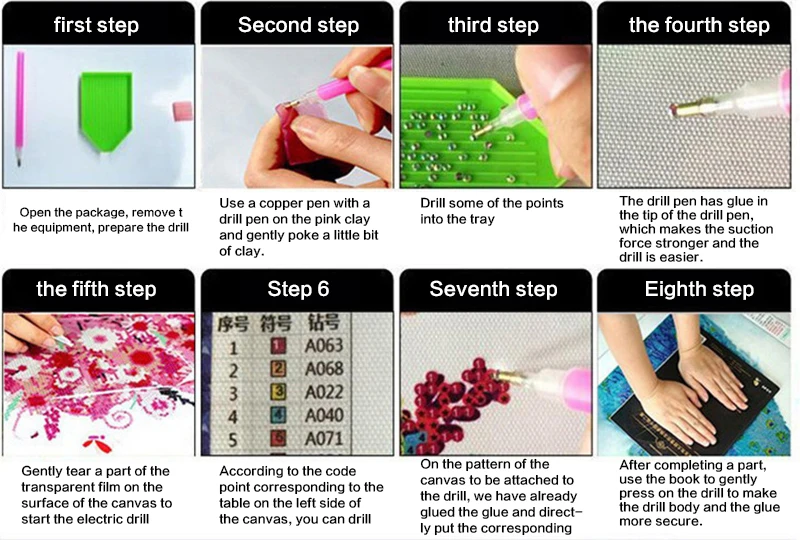 first step

Open the package, remove t he equipment, prepare the drill

Second step

Use a copper pen with a drill pen on the pink clay and gently poke a little bit of clay.

third step

Drill some of the points into the tray

the fourth step

The drill pen has glue in the tip of the drill pen, which makes the suction force stronger and the drill is easier.

the fifth step

Gently tear a part of the transparent film on the surface of the canvas to start the electric drill

Step 6

| 序号 | 符号 | 钻号 |
|---|---|---|
| 1 | 1 | A063 |
| 2 | 2 | A068 |
| 3 | 3 | A022 |
| 4 | 4 | A040 |
| 5 | 5 | A071 |

According to the code point corresponding to the table on the left side of the canvas, you can drill

Seventh step

On the pattern of the canvas to be attached to the drill, we have already glued the glue and directly put the corresponding

Eighth step

After completing a part, use the book to gently press on the drill to make the drill body and the glue more secure.