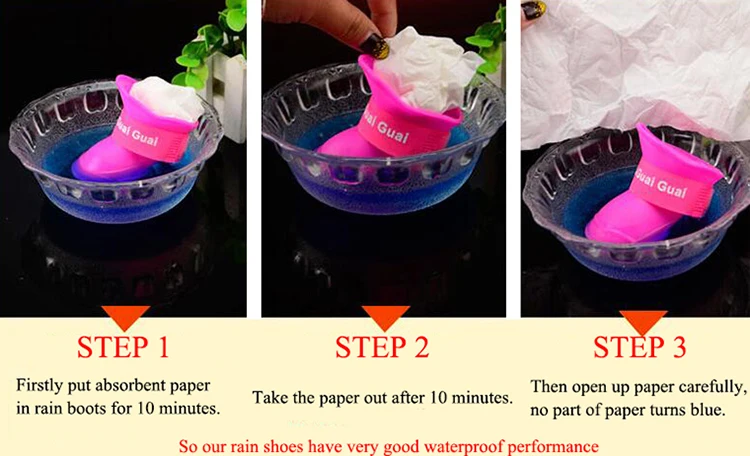 Guai Guai

ai Guai

Guai Guai

STEP 1

Firstly put absorbent paper in rain boots for 10 minutes.

STEP 2

Take the paper out after 10 minutes.

STEP 3

Then open up paper carefully, no part of paper turns blue.

So our rain shoes have very good waterproof performance