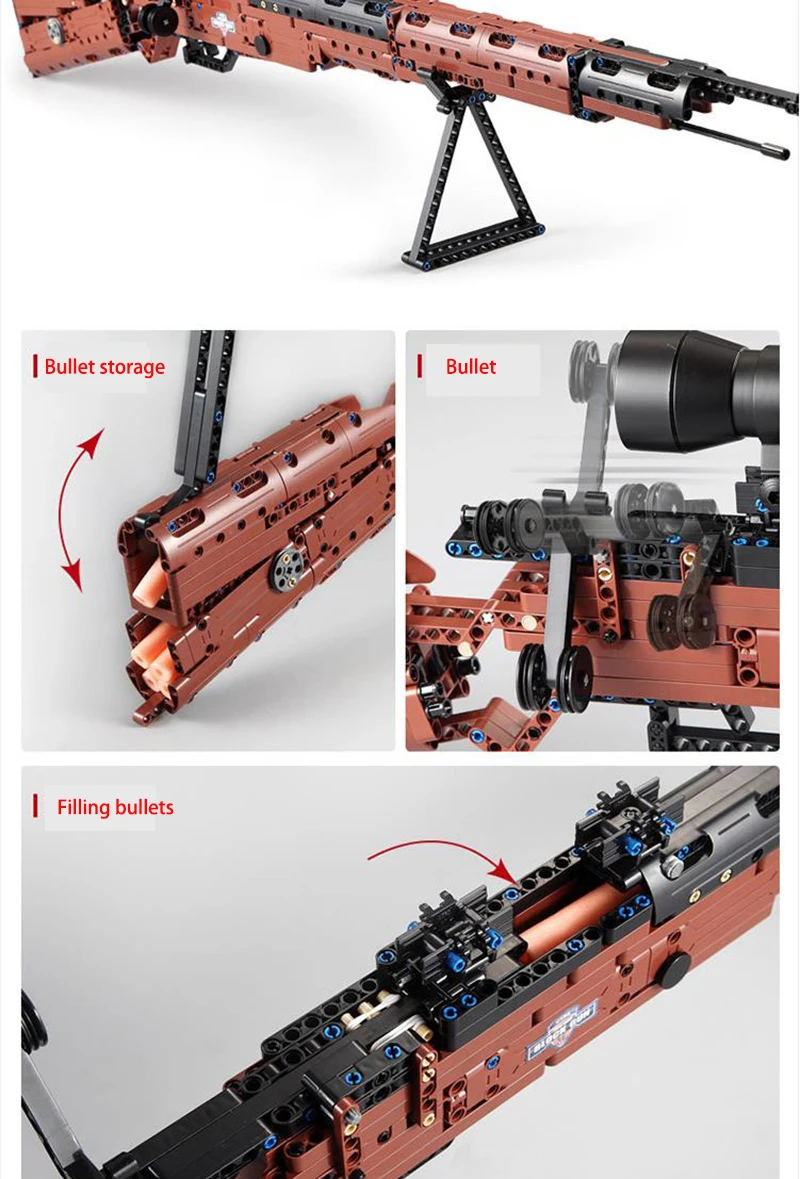 Bullet storage

Bullet

Filling bullets