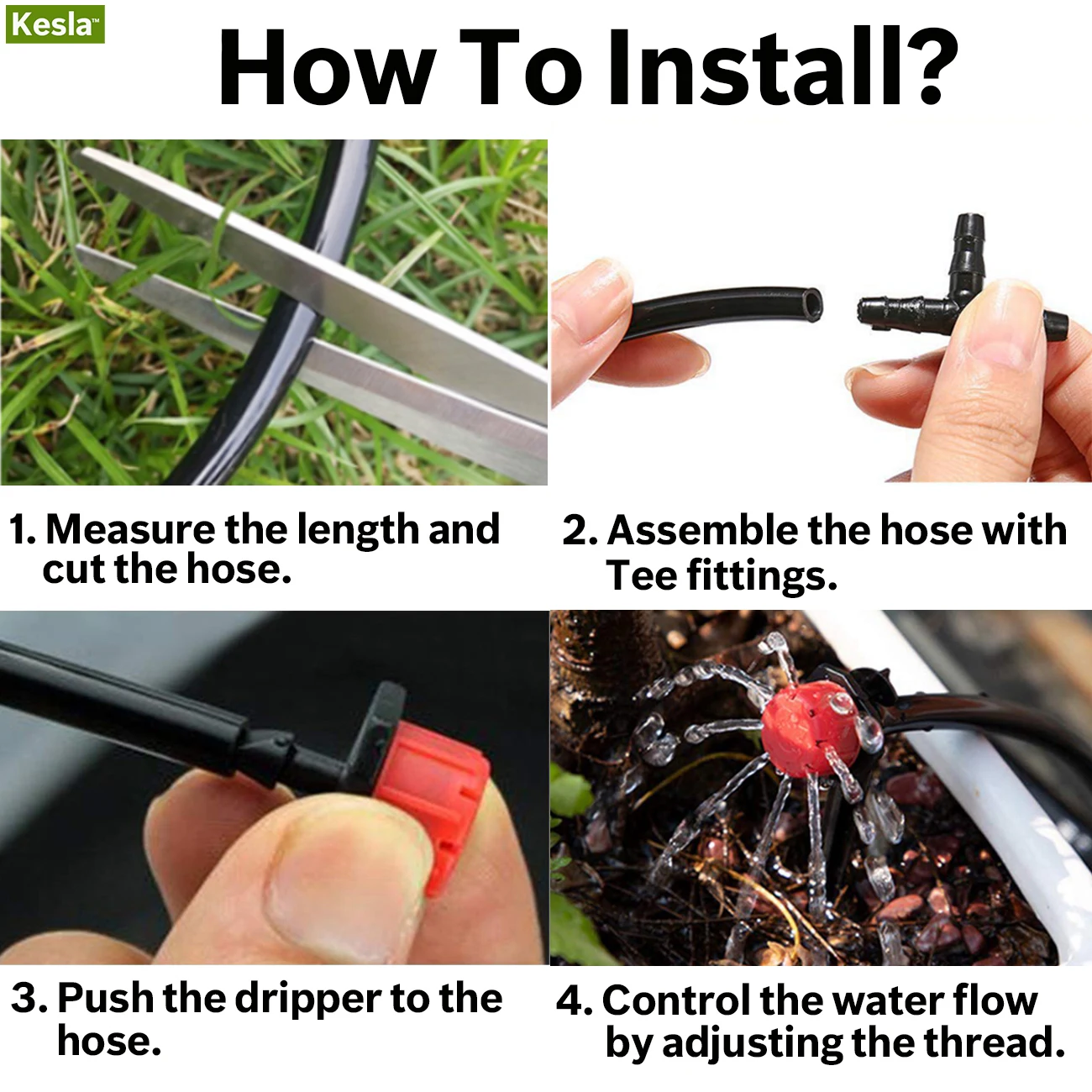 Kesla™

How To Install?

1. Measure the length and cut the hose.

2. Assemble the hose with Tee fittings.

3. Push the dripper to the hose.

4. Control the water flow by adjusting the thread.