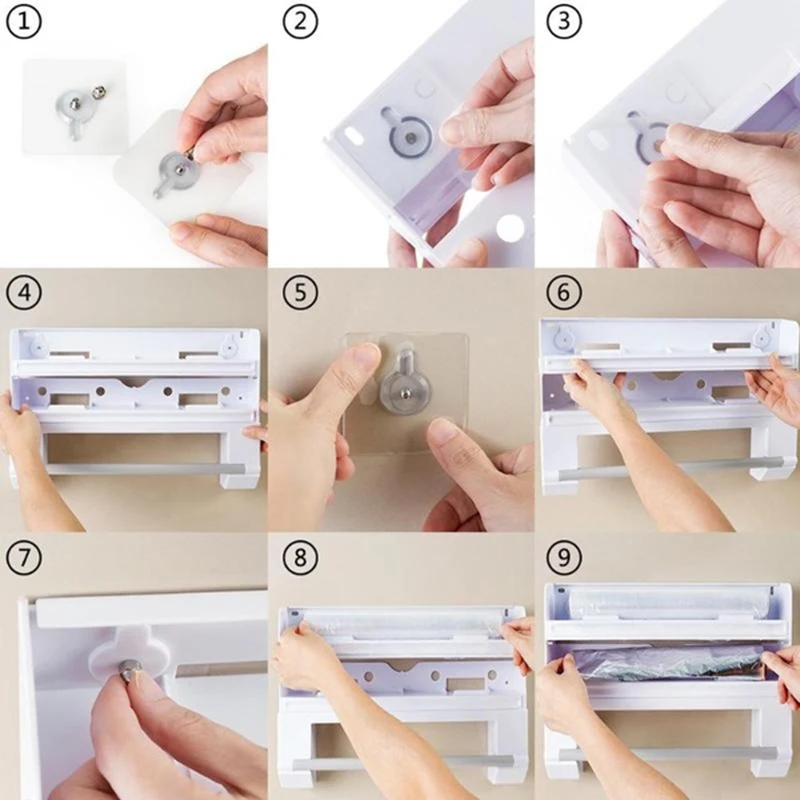 ①

②

③

④

⑤

⑥

⑦

⑧

⑨