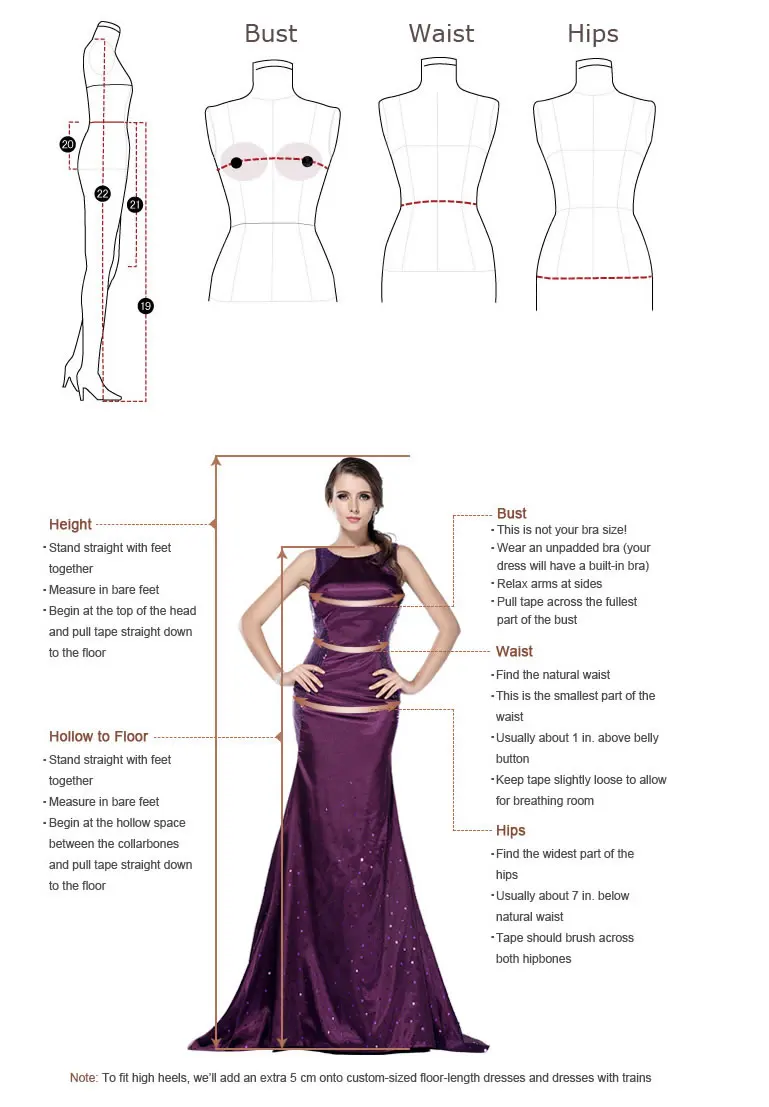 20
22
21
19

Bust

Waist

Hips

Height
· Stand straight with feet together
· Measure in bare feet
· Begin at the top of the head and pull tape straight down to the floor

Hollow to Floor
· Stand straight with feet together
· Measure in bare feet
· Begin at the hollow space between the collarbones and pull tape straight down to the floor

Bust
· This is not your bra size!
· Wear an unpadded bra (your dress will have a built-in bra)
· Relax arms at sides
· Pull tape across the fullest part of the bust

Waist
· Find the natural waist
· This is the smallest part of the waist
· Usually about 1 in. above belly button
· Keep tape slightly loose to allow for breathing room

Hips
· Find the widest part of the hips
· Usually about 7 in. below natural waist
· Tape should brush across both hipbones

Note: To fit high heels, we'll add an extra 5 cm onto custom-sized floor-length dresses and dresses with trains