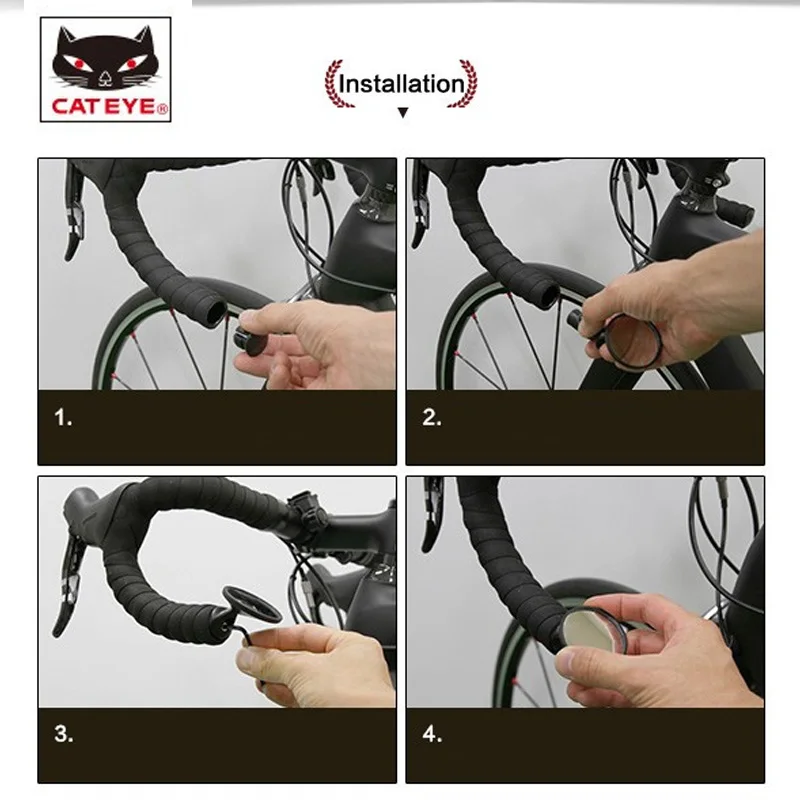 CATEYE®

Installation

1.

2.

3.

4.