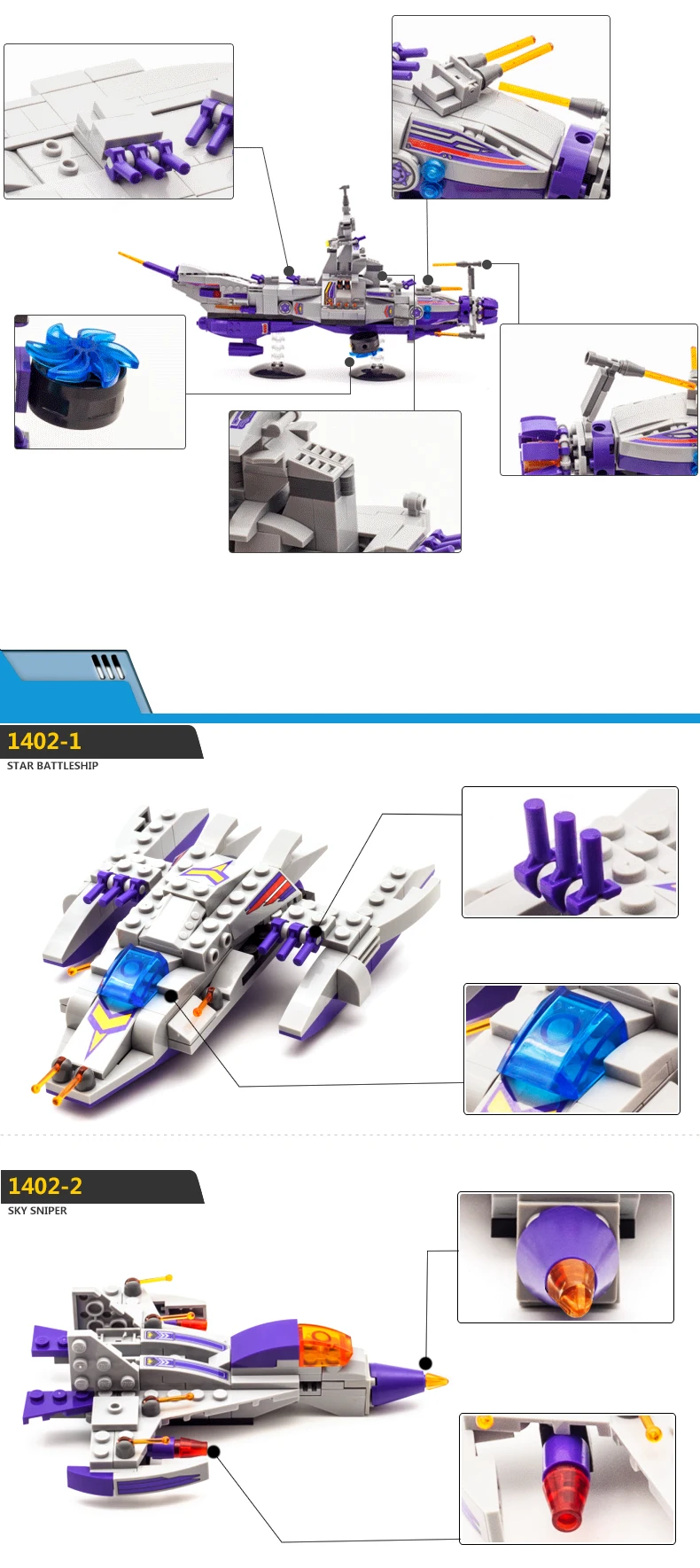 1402-1
STAR BATTLESHIP

1402-2
SKY SNIPER