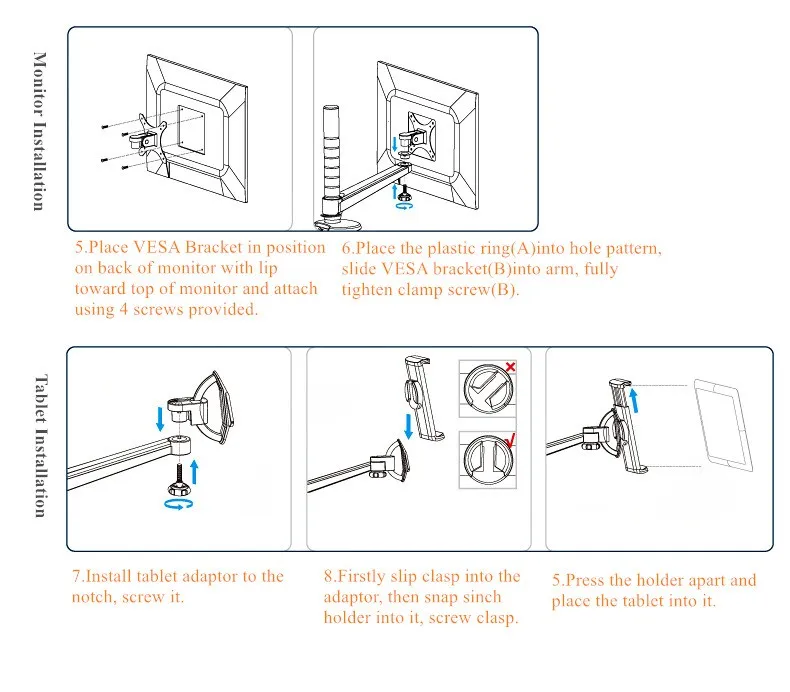 Monitor Installation

5.Place VESA Bracket in position on back of monitor with lip toward top of monitor and attach using 4 screws provided.

6.Place the plastic ring(A)into hole pattern, slide VESA bracket(B)into arm, fully tighten clamp screw(B).

Tablet Installation

7.Install tablet adaptor to the notch, screw it.

8.Firstly slip clasp into the adaptor, then snap sinch holder into it, screw clasp.

5.Press the holder apart and place the tablet into it.