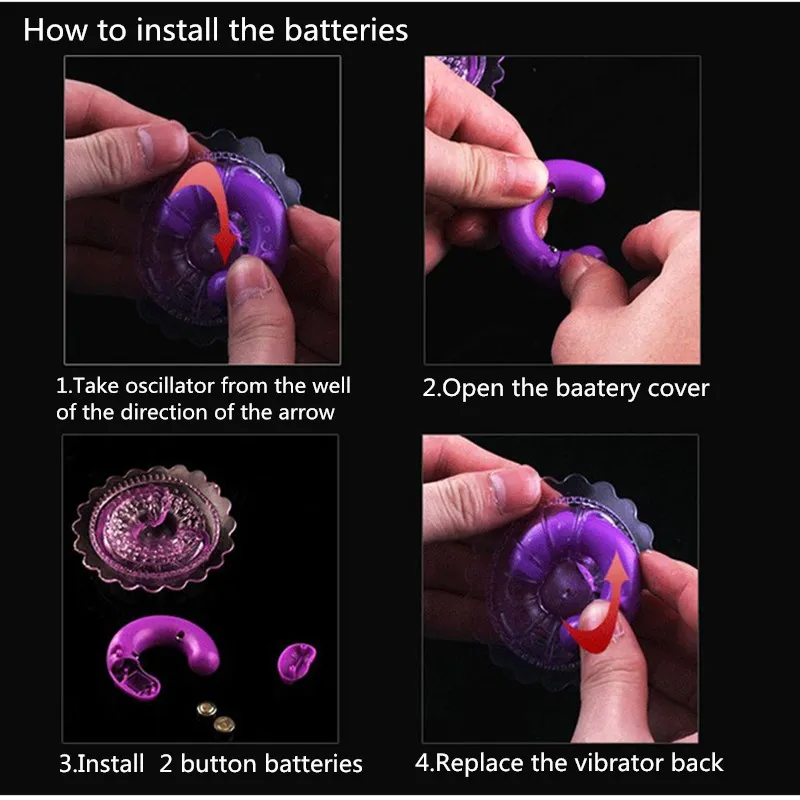 How to install the batteries

1.Take oscillator from the well of the direction of the arrow

2.Open the baatery cover

3.Install 2 button batteries

4.Replace the vibrator back