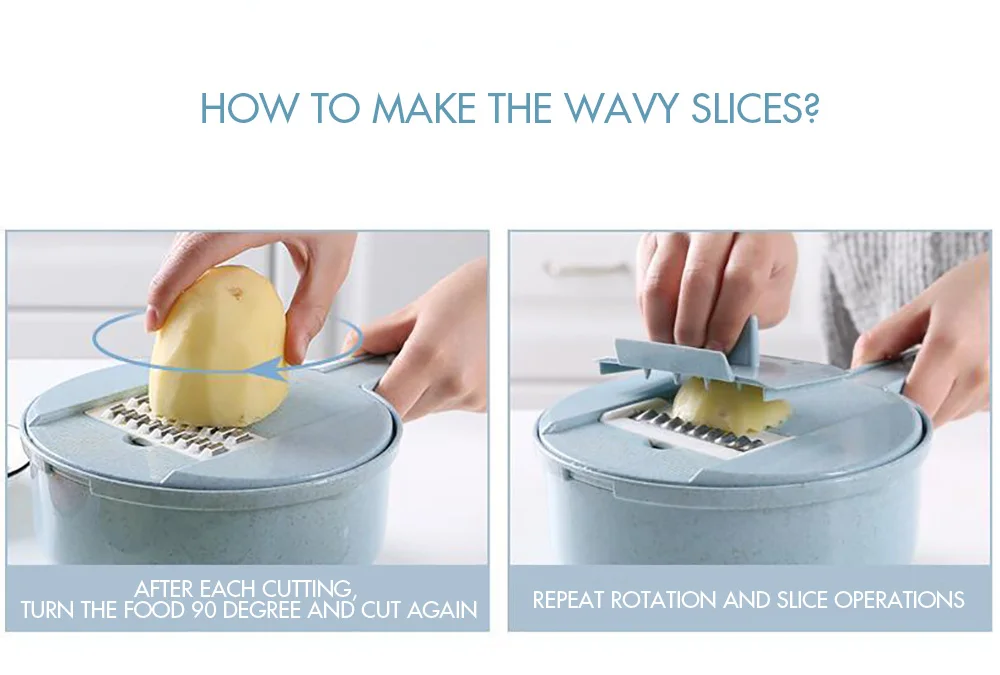 HOW TO MAKE THE WAVY SLICES?

AFTER EACH CUTTING, TURN THE FOOD 90 DEGREE AND CUT AGAIN

REPEAT ROTATION AND SLICE OPERATIONS