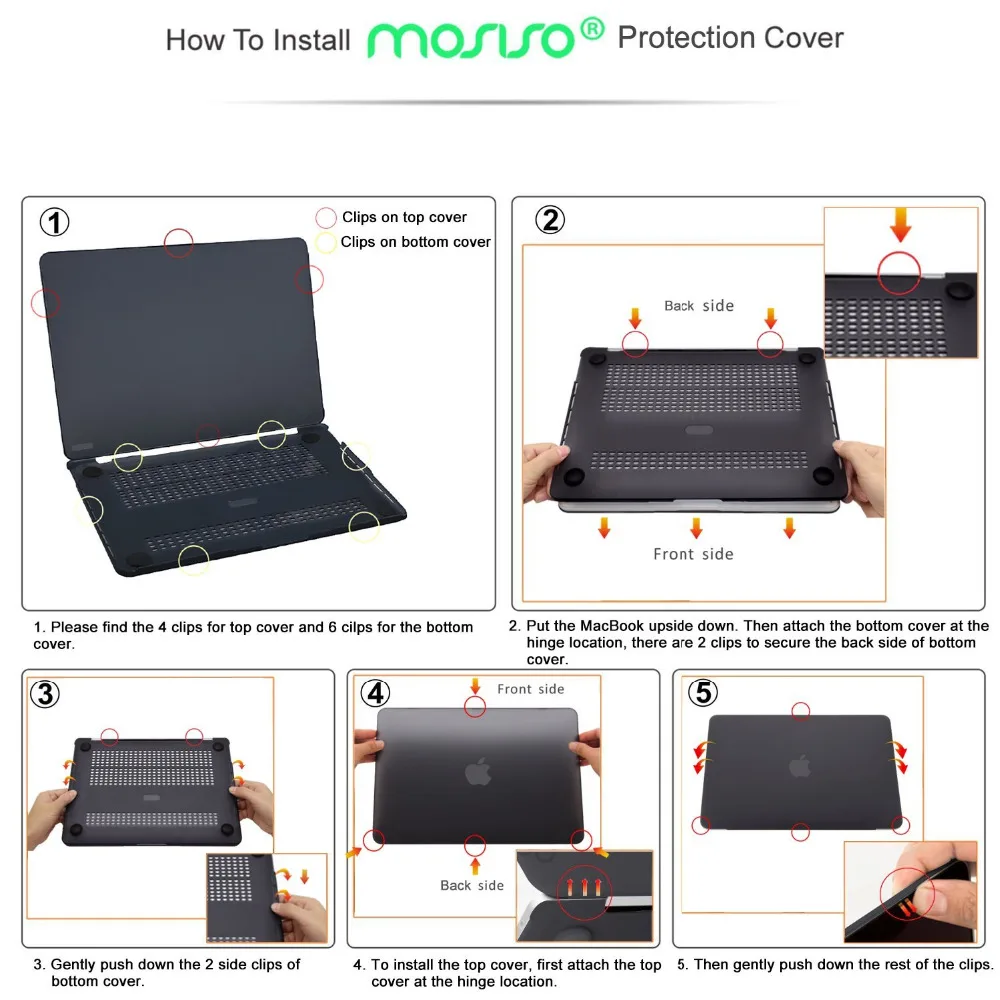 How To Install mosiso® Protection Cover

①

Clips on top cover
Clips on bottom cover

1. Please find the 4 clips for top cover and 6 cilps for the bottom cover.

②

Back side

Front side

2. Put the MacBook upside down. Then attach the bottom cover at the hinge location, there are 2 clips to secure the back side of bottom cover.

③

3. Gently push down the 2 side clips of bottom cover.

④

Front side

Back side

4. To install the top cover, first attach the top cover at the hinge location.

⑤

5. Then gently push down the rest of the clips.