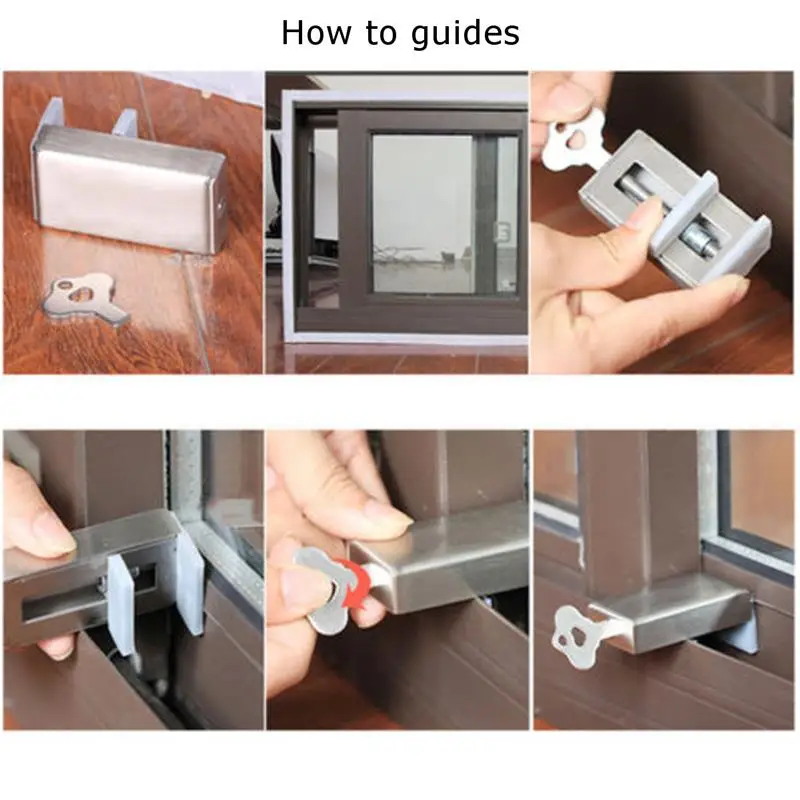 How to guides