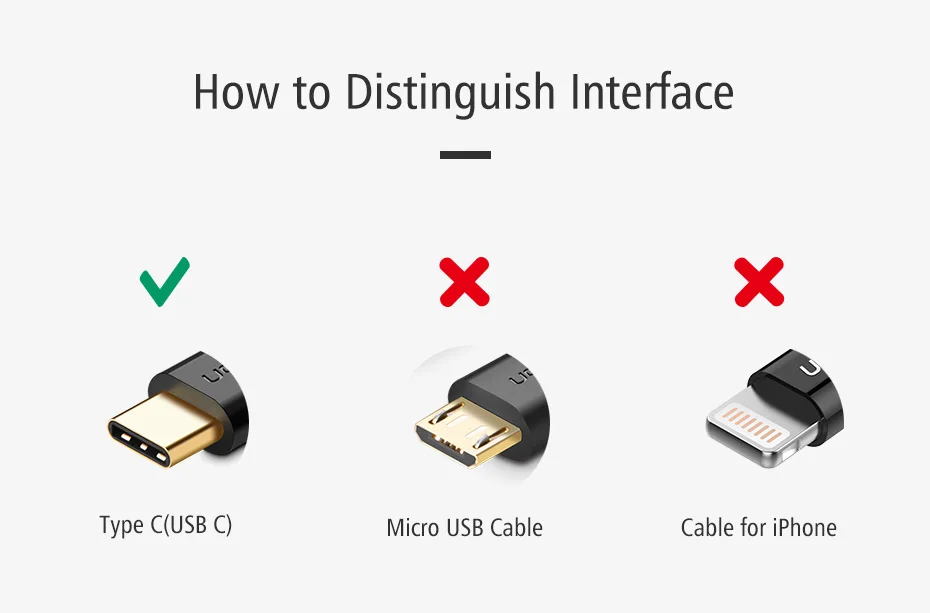 How to Distinguish Interface

Type C(USB C)

Micro USB Cable

Cable for iPhone