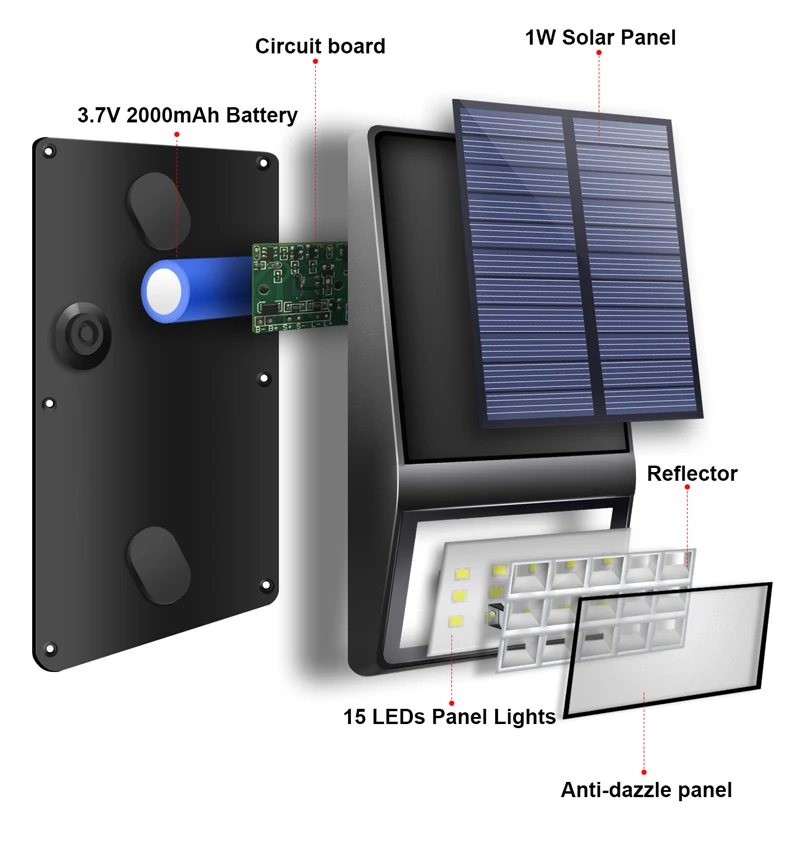 Circuit board

1W Solar Panel

3.7V 2000mAh Battery

B- B+ S+ S- L- L+

Reflector

15 LEDs Panel Lights

Anti-dazzle panel